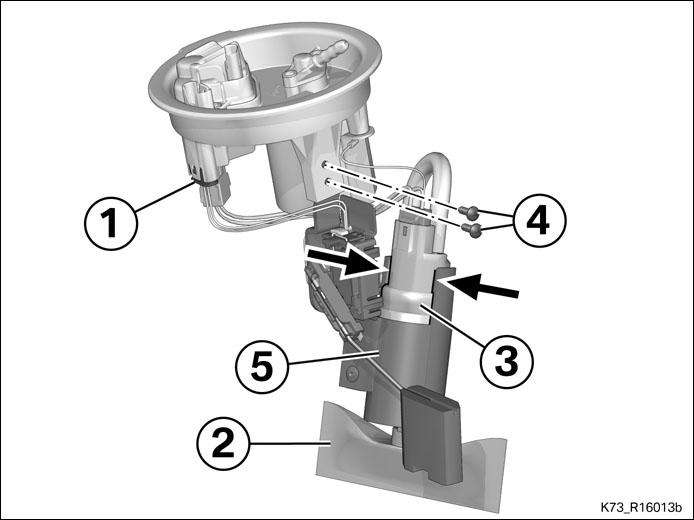 1
4
3
5
2
K73_R16013b