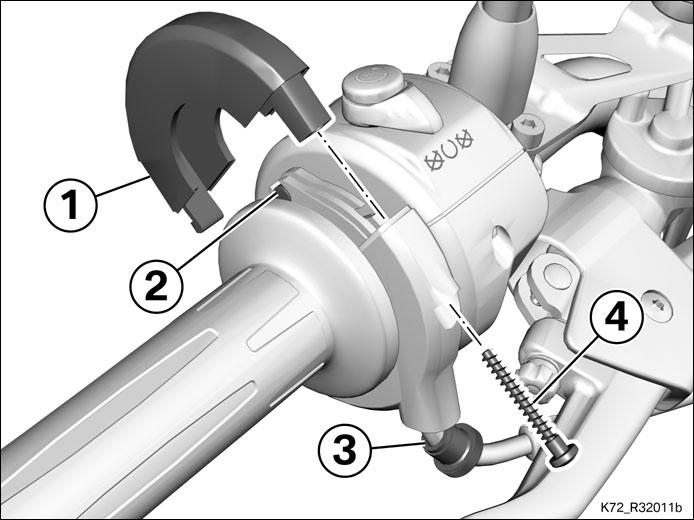 1
2
3
4
K72_R32011b