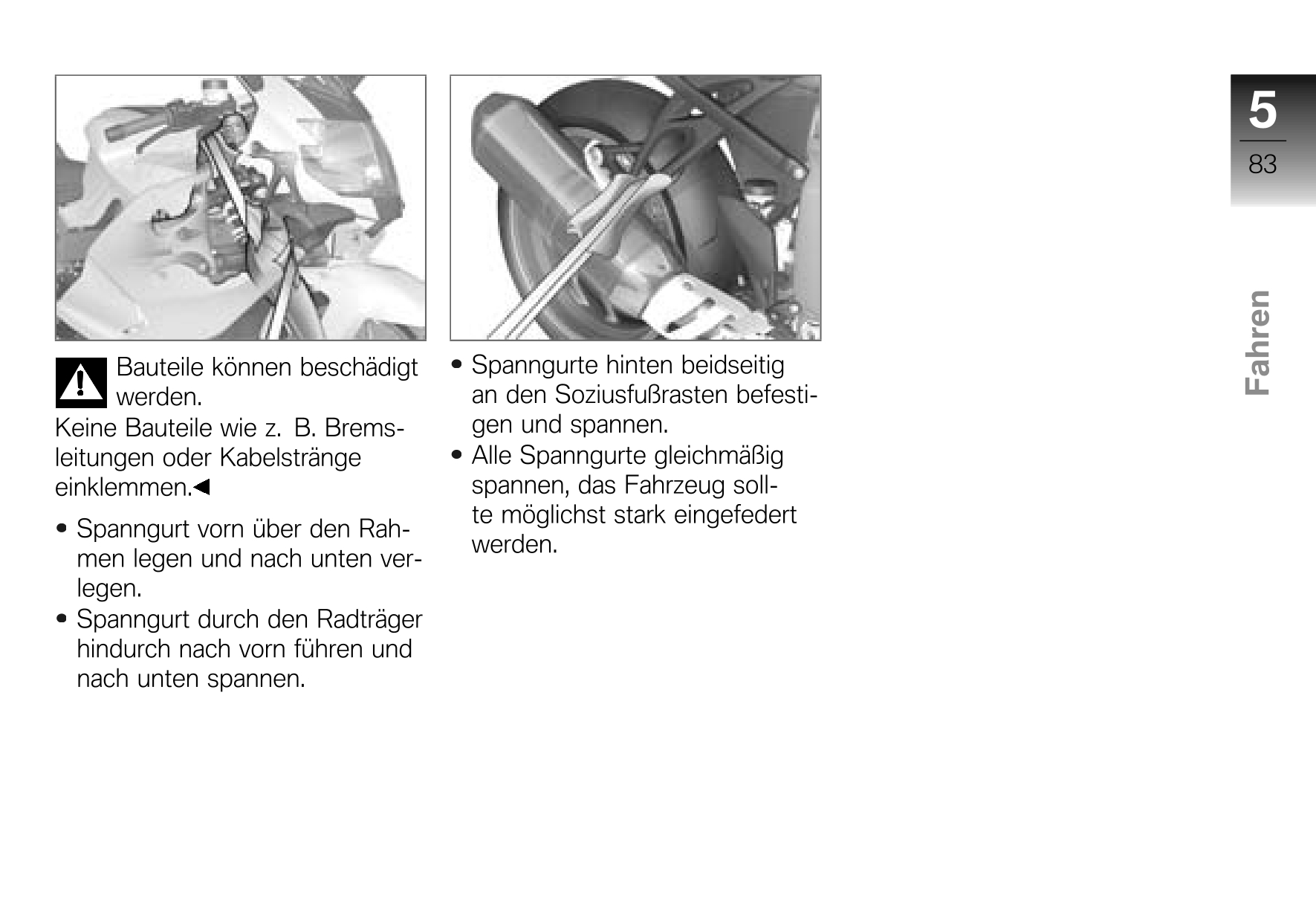 Bauteile können beschädigt werden.

Keine Bauteile wie z. B. Bremsleitungen oder Kabelstränge einklemmen.◀

• Spanngurt vorn über den Rahmen legen und nach unten verlegen.
• Spanngurt durch den Radträger hindurch nach vorn führen und nach unten spannen.

• Spanngurte hinten beidseitig an den Soziusfußrasten befestigen und spannen.
• Alle Spanngurte gleichmäßig spannen, das Fahrzeug sollte möglichst stark eingefedert werden.

5
83

Fahren