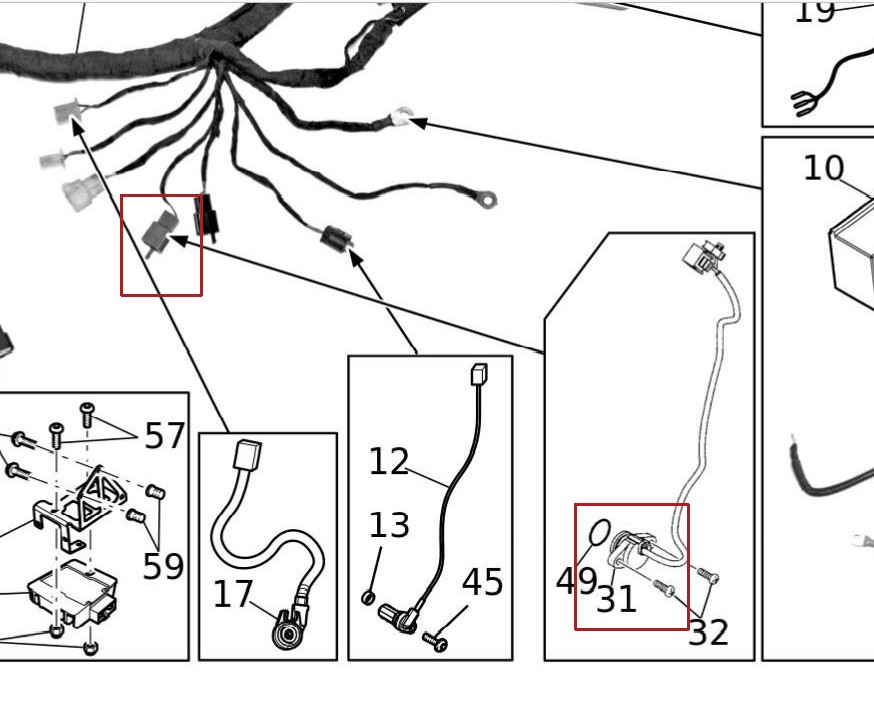 19
10
57
59
17
12
13
45
49
31
32