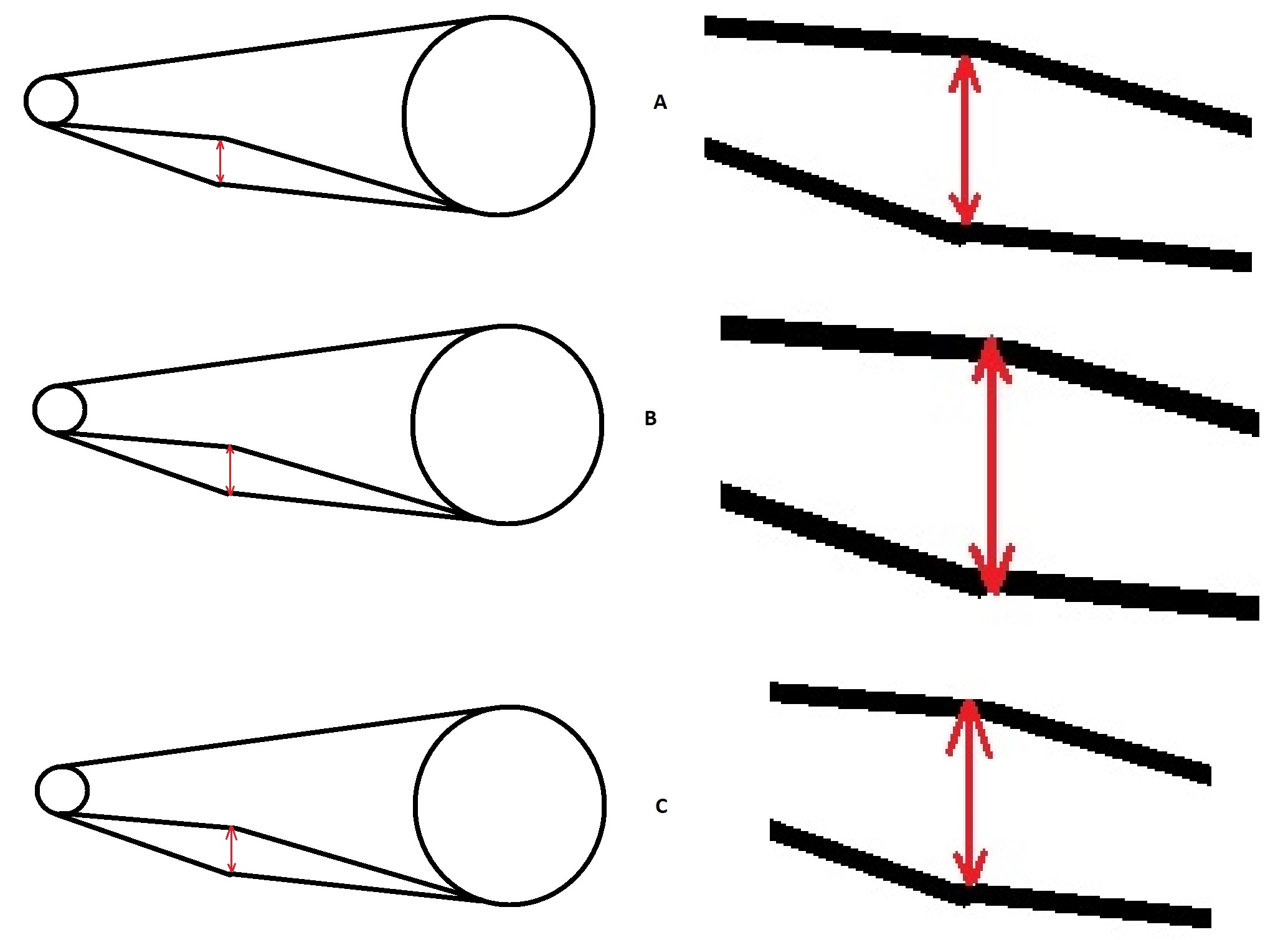 A

B

C