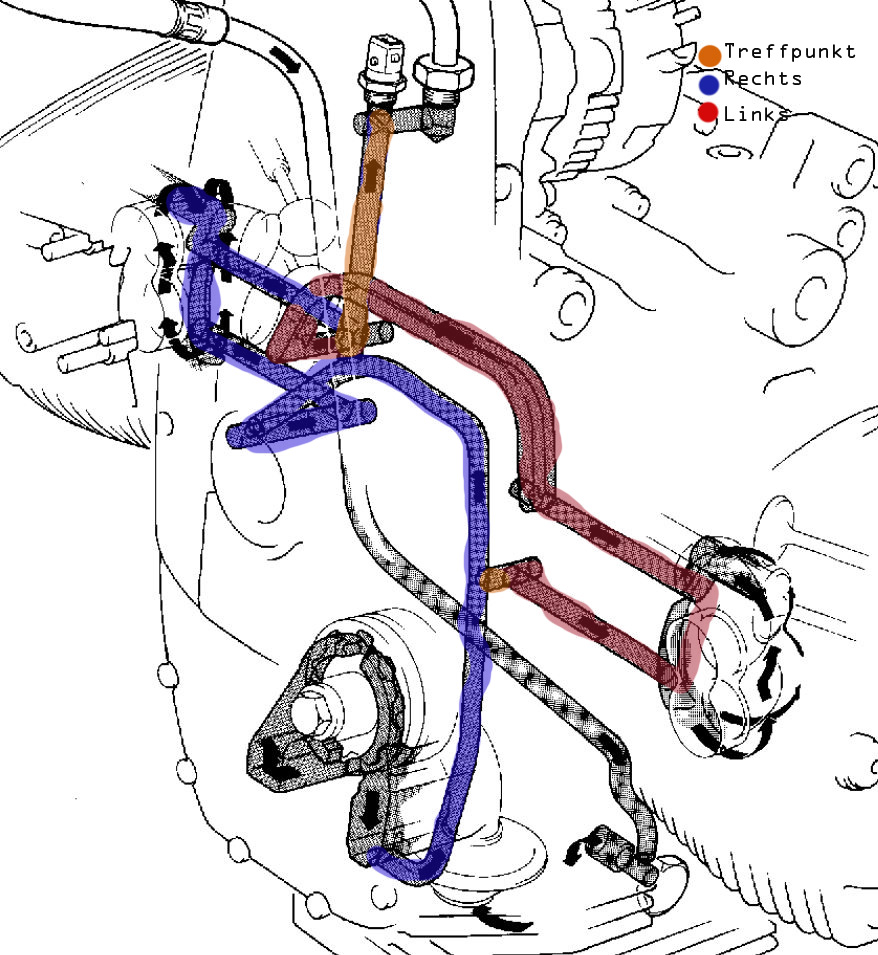 Treffpunkt
Rechts
Links