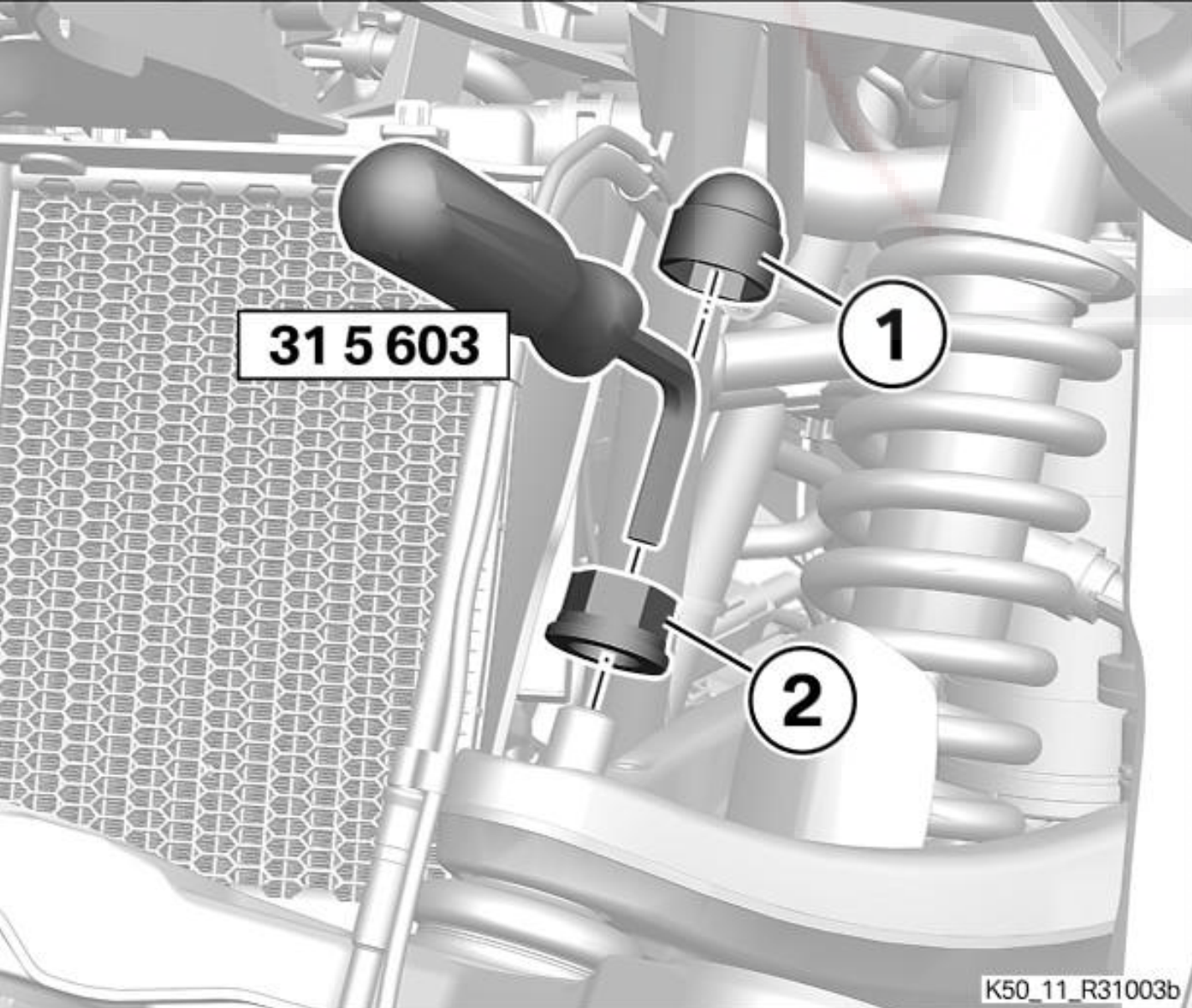 31 5 603

1

2

K50_11_R31003b