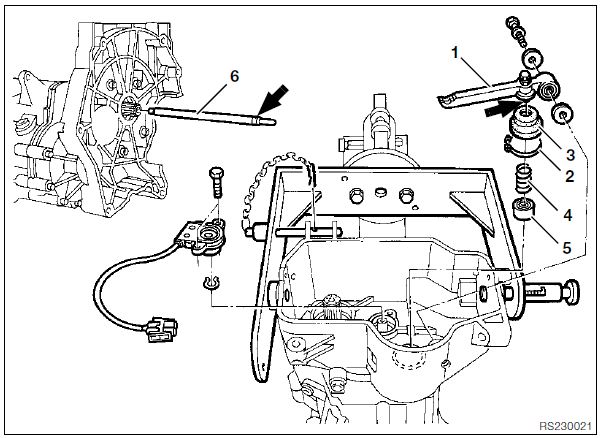 6

1

3

2

4

5

RS230021