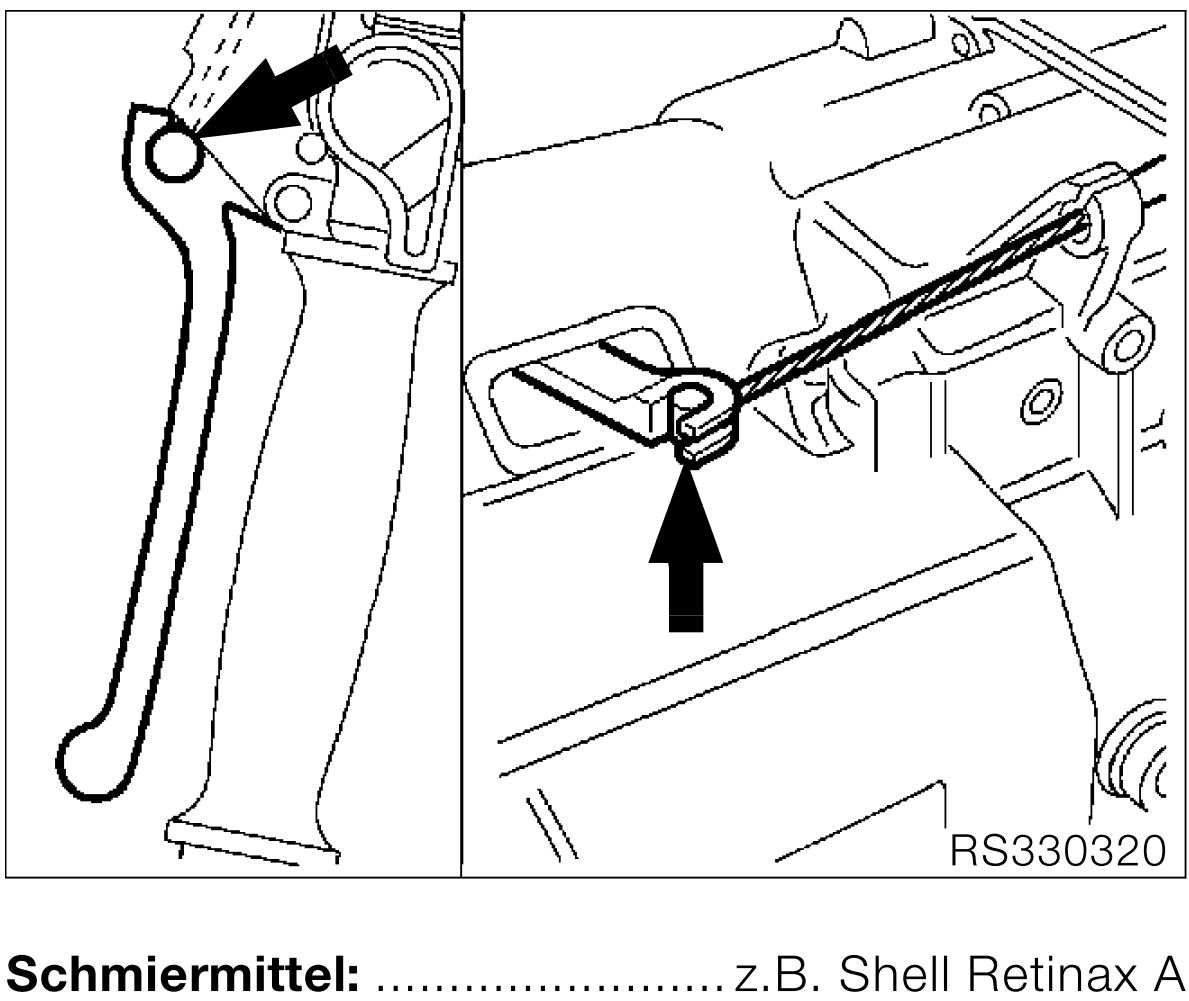 RS330320

**Schmiermittel:** ........................ z.B. Shell Retinax A