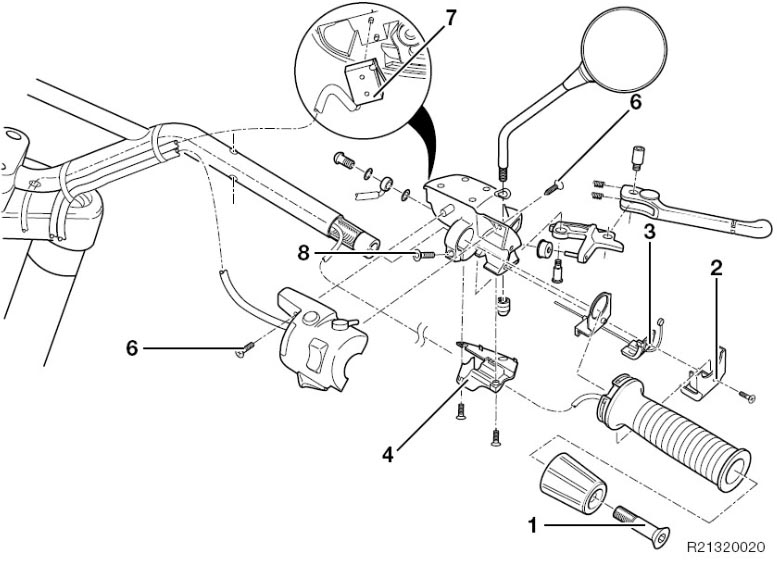 7
6
3
2
8
6
4
1
R21320020