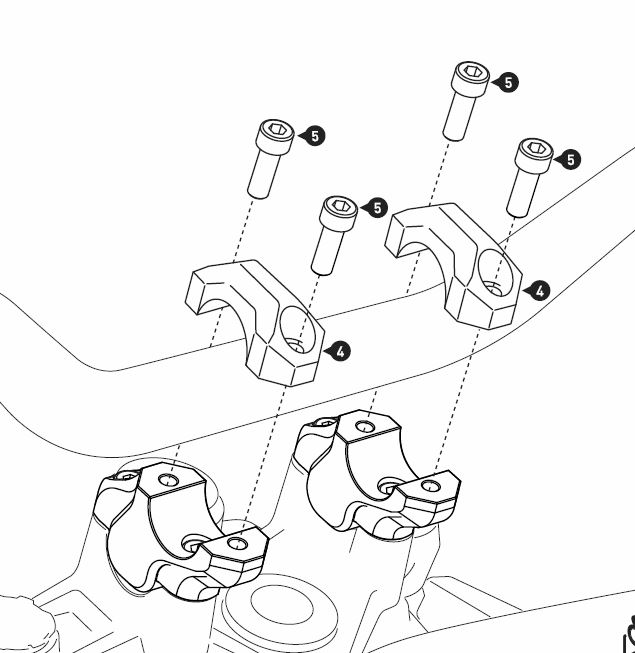 5
5
5
5
4
4