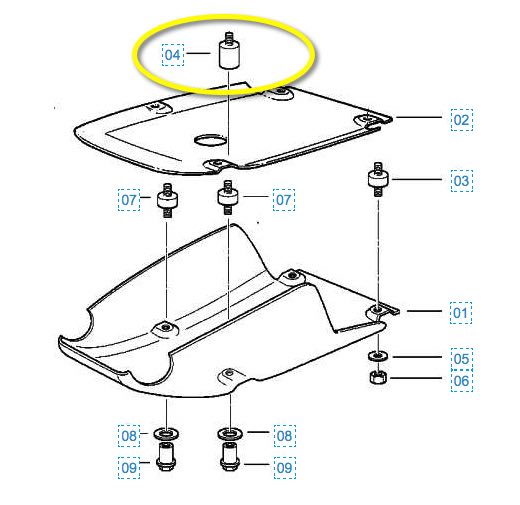 04
02
07
07
03
01
05
06
08
08
09
09