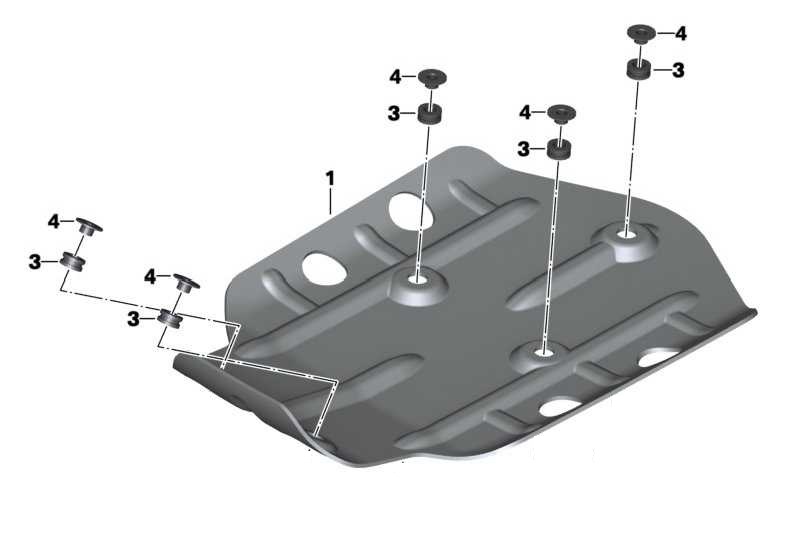 4
3
4
3
4
3
1
4
3
4
3