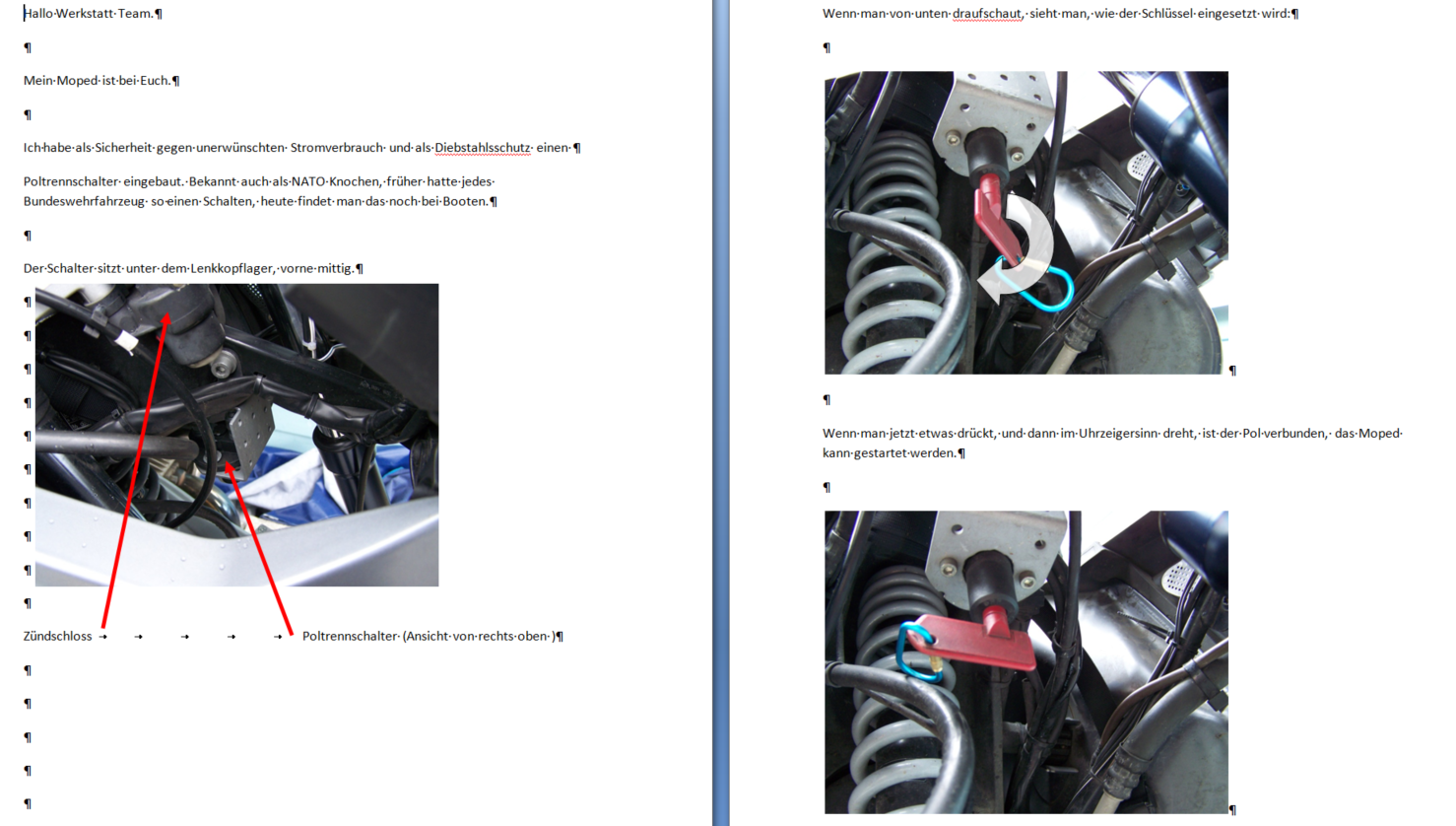 Hallo Werkstatt Team.

Mein Moped ist bei Euch.

Ich habe als Sicherheit gegen unerwünschten Stromverbrauch und als Diebstahlsschutz einen

Poltrennschalter eingebaut. Bekannt auch als NATO Knochen, früher hatte jedes Bundeswehrfahrzeug so einen Schalten, heute findet man das noch bei Booten.

Der Schalter sitzt unter dem Lenkkopflager, vorne mittig.

Zündschloss Poltrennschalter (Ansicht von rechts oben )

Wenn man von unten draufschaut, sieht man, wie der Schlüssel eingesetzt wird:

Wenn man jetzt etwas drückt, und dann im Uhrzeigersinn dreht, ist der Pol verbunden, das Moped kann gestartet werden.