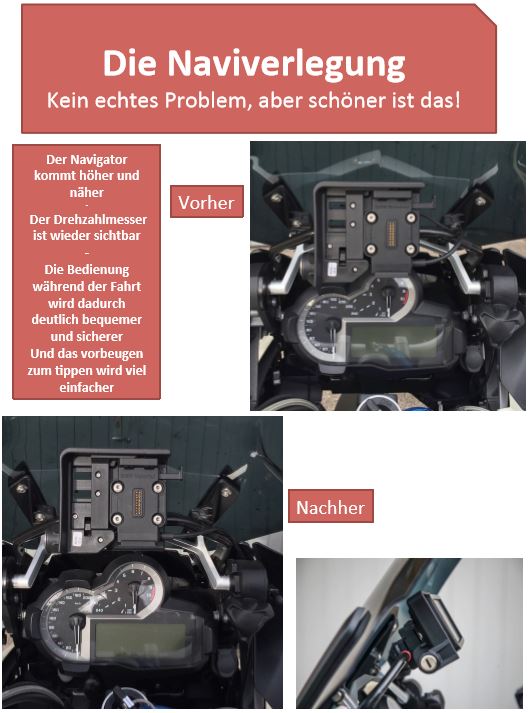 Die Naviverlegung
Kein echtes Problem, aber schöner ist das!

Der Navigator kommt höher und näher
-
Der Drehzahlmesser ist wieder sichtbar
-
Die Bedienung während der Fahrt wird dadurch deutlich bequemer und sicherer
Und das vorbeugen zum tippen wird viel einfacher

Vorher

Nachher