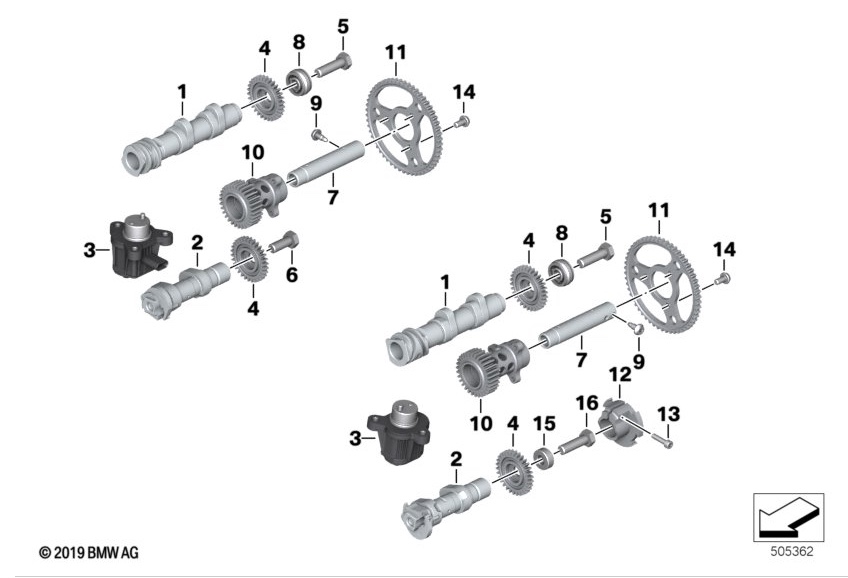 4
8
5
11
1
9
14
10
7
3
2
6
4
4
8
5
11
14
1
7
9
10
12
16
13
3
4
15
2
© 2019 BMW AG
505362