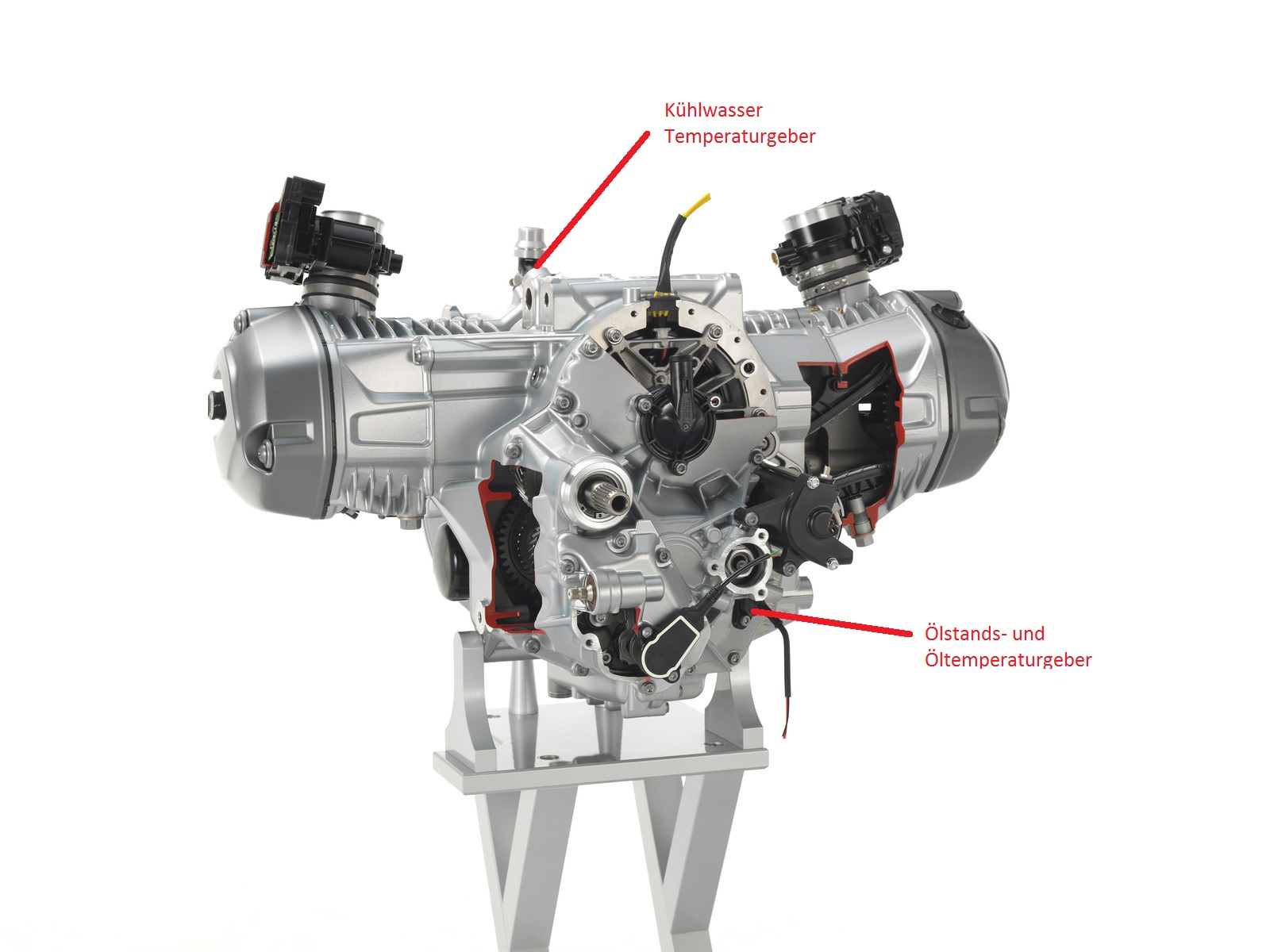 Kühlwasser
Temperaturgeber

Ölstands- und
Öltemperaturgeber