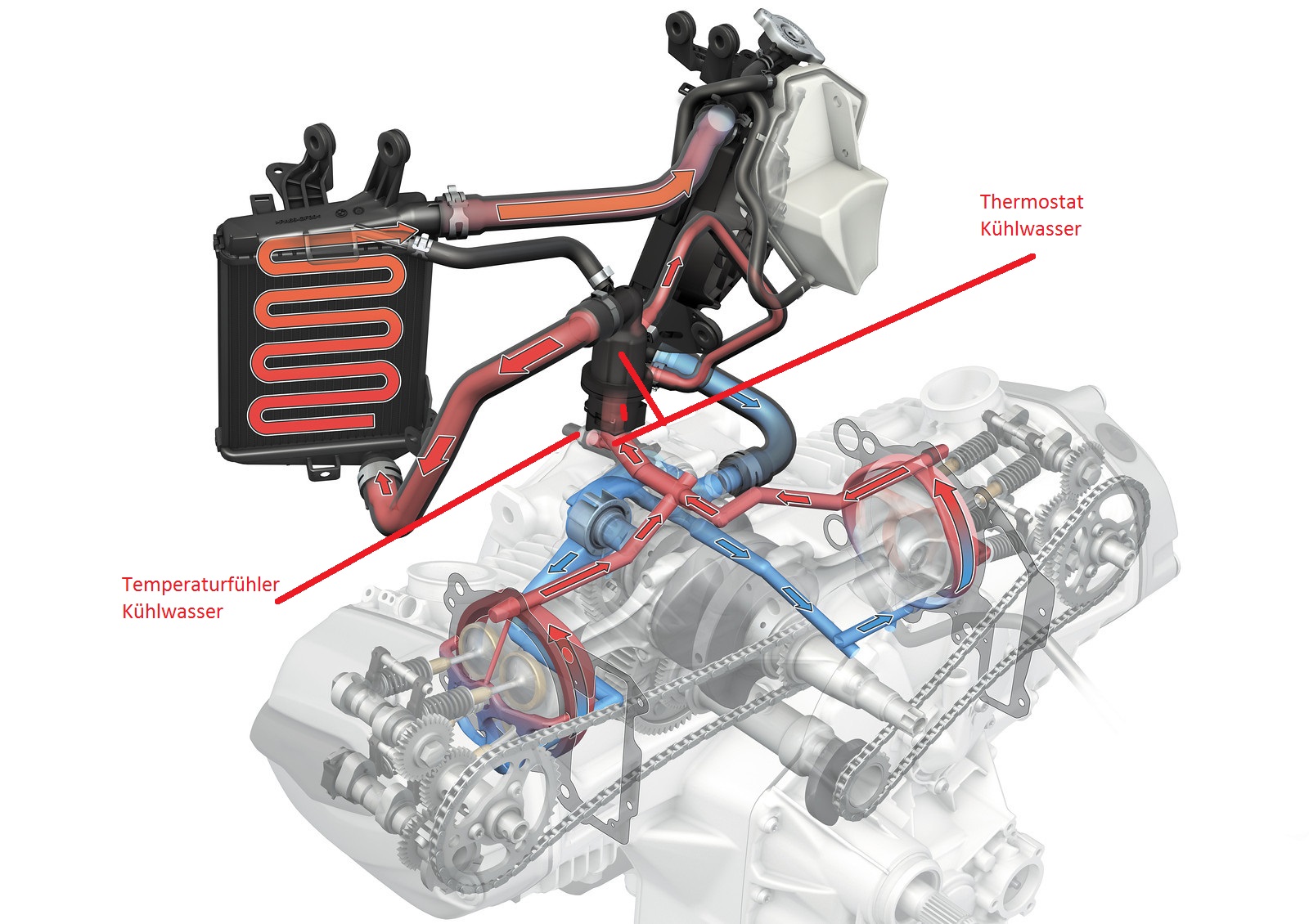 Thermostat
Kühlwasser

Temperaturfühler
Kühlwasser