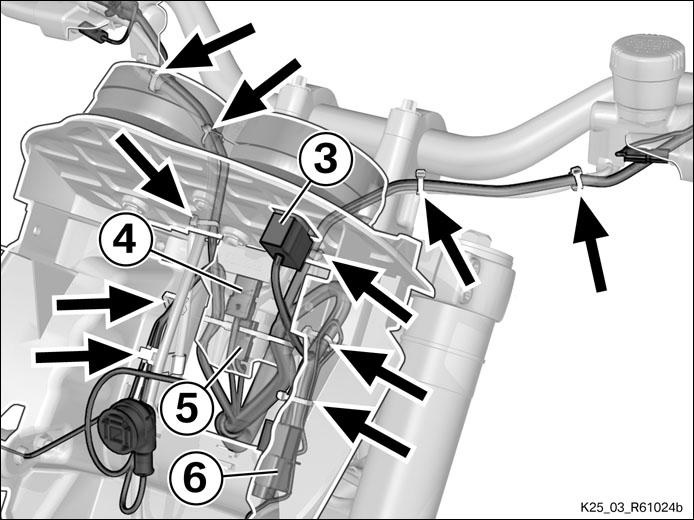 3
4
5
6
K25_03_R61024b