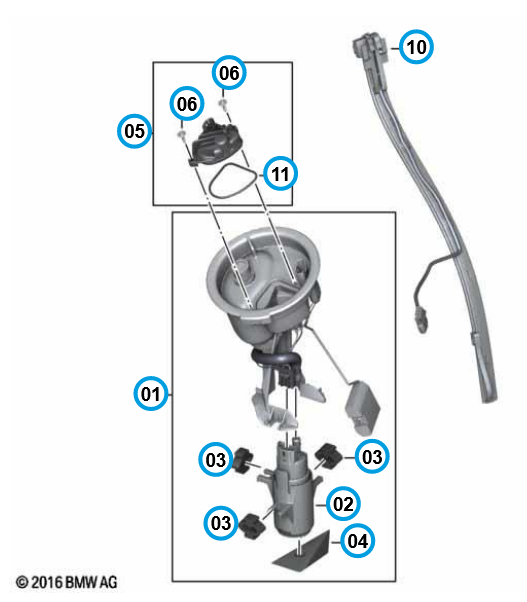 10
06
06
05
11
01
03
03
02
03
04
© 2016 BMW AG