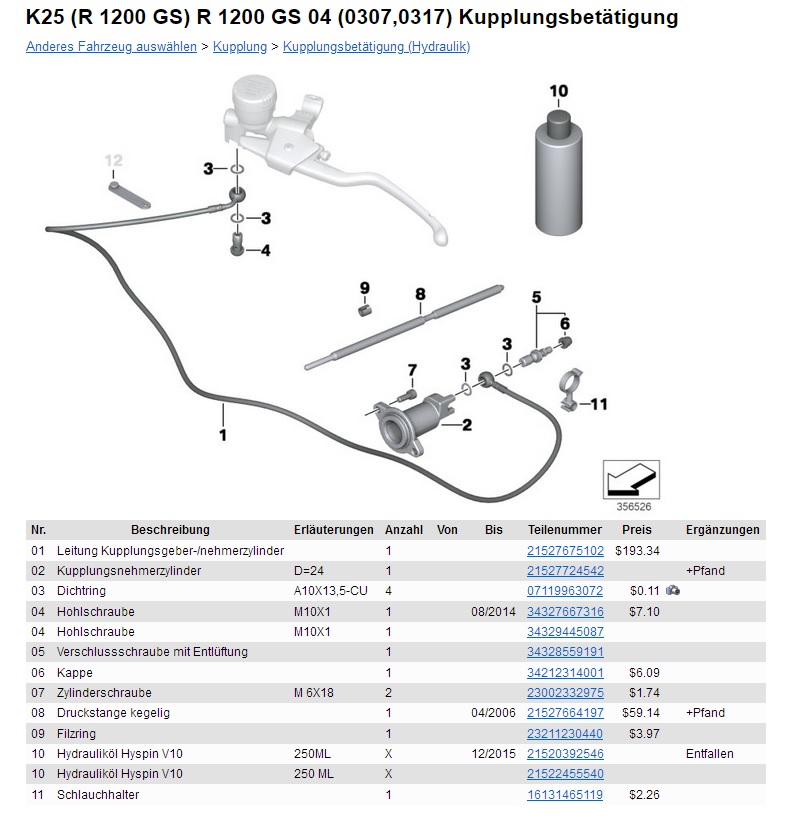 K25 (R 1200 GS) R 1200 GS 04 (0307,0317) Kupplungsbetätigung

Anderes Fahrzeug auswählen > Kupplung > Kupplungsbetätigung (Hydraulik)

10
12
3
3
4
9
8
5
6
3
7
3
11
2
1
356526

| Nr. | Beschreibung | Erläuterungen | Anzahl | Von | Bis | Teilenummer | Preis | Ergänzungen |
|---|---|---|---|---|---|---|---|---|
| 01 | Leitung Kupplungsgeber-/nehmerzylinder | | 1 | | | 21527675102 | $193.34 | |
| 02 | Kupplungsnehmerzylinder | D=24 | 1 | | | 21527724542 | | +Pfand |
| 03 | Dichtring | A10X13,5-CU | 4 | | | 07119963072 | $0.11 | |
| 04 | Hohlschraube | M10X1 | 1 | | 08/2014 | 34327667316 | $7.10 | |
| 04 | Hohlschraube | M10X1 | 1 | | | 34329445087 | | |
| 05 | Verschlussschraube mit Entlüftung | | 1 | | | 34328559191 | | |
| 06 | Kappe | | 1 | | | 34212314001 | $6.09 | |
| 07 | Zylinderschraube | M 6X18 | 2 | | | 23002332975 | $1.74 | |
| 08 | Druckstange kegelig | | 1 | | 04/2006 | 21527664197 | $59.14 | +Pfand |
| 09 | Filzring | | 1 | | | 23211230440 | $3.97 | |
| 10 | Hydrauliköl Hyspin V10 | 250ML | X | | 12/2015 | 21520392546 | | Entfallen |
| 10 | Hydrauliköl Hyspin V10 | 250 ML | X | | | 21522455540 | | |
| 11 | Schlauchhalter | | 1 | | | 16131465119 | $2.26 | |