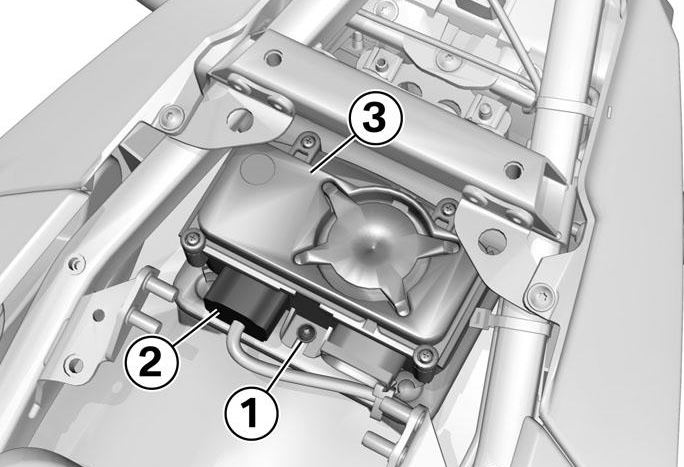 3
2
1