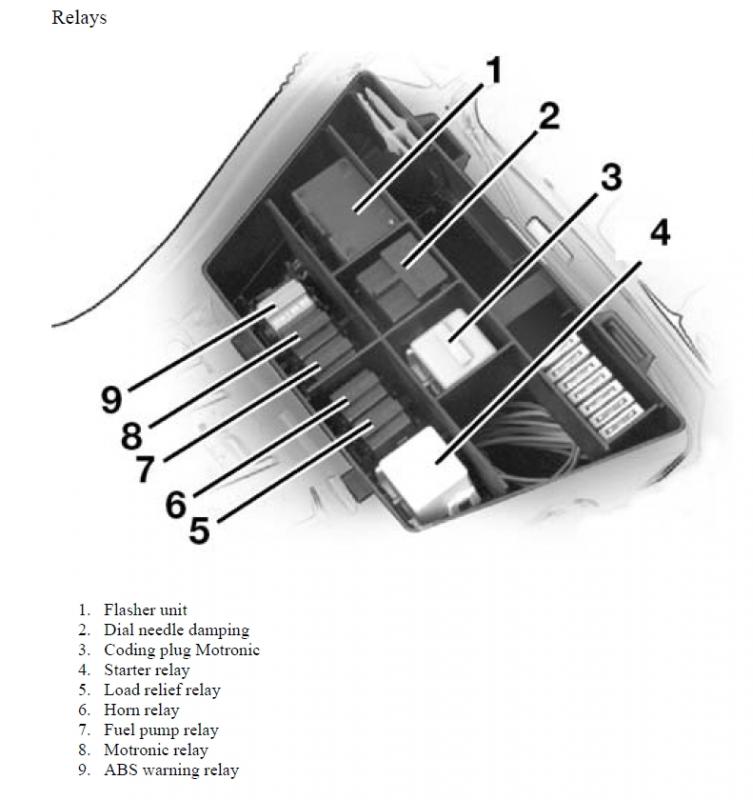 Relays

1
2
3
4
9
8
7
6
5

1. Flasher unit
2. Dial needle damping
3. Coding plug Motronic
4. Starter relay
5. Load relief relay
6. Horn relay
7. Fuel pump relay
8. Motronic relay
9. ABS warning relay