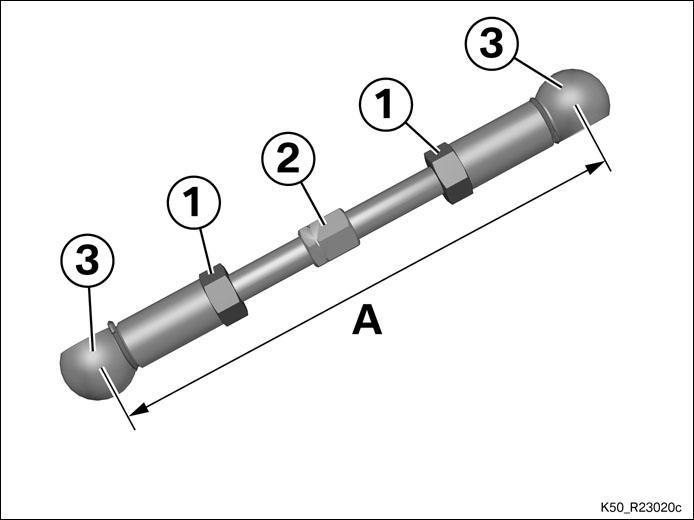 3
1
2
1
3
A
K50_R23020c