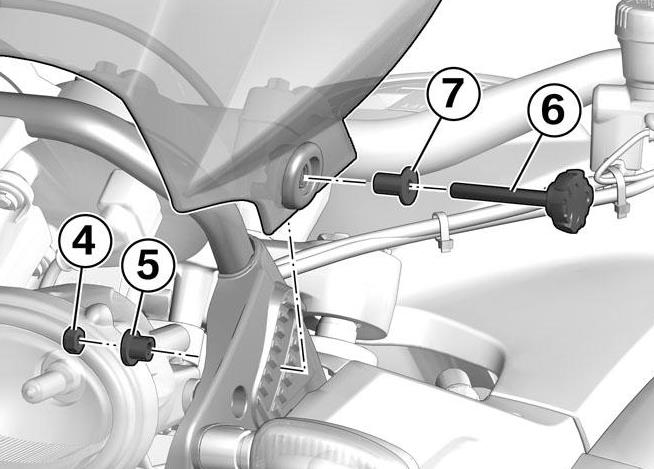 7
6
4
5