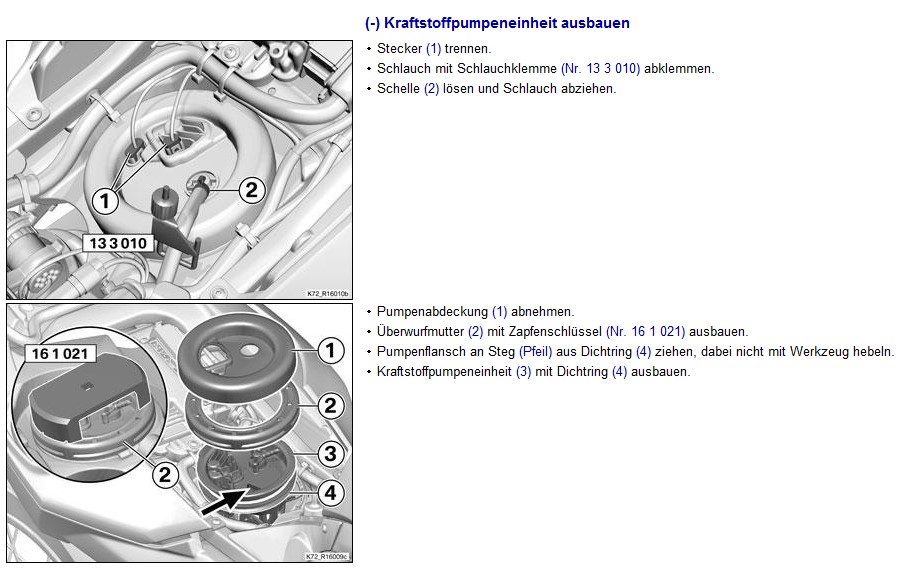 (-) Kraftstoffpumpeneinheit ausbauen

1
2
13 3 010
K72_R16010b

• Stecker (1) trennen.
• Schlauch mit Schlauchklemme (Nr. 13 3 010) abklemmen.
• Schelle (2) lösen und Schlauch abziehen.

16 1 021
1
2
3
4
2
K72_R16009c

• Pumpenabdeckung (1) abnehmen.
• Überwurfmutter (2) mit Zapfenschlüssel (Nr. 16 1 021) ausbauen.
• Pumpenflansch an Steg (Pfeil) aus Dichtring (4) ziehen, dabei nicht mit Werkzeug hebeln.
• Kraftstoffpumpeneinheit (3) mit Dichtring (4) ausbauen.