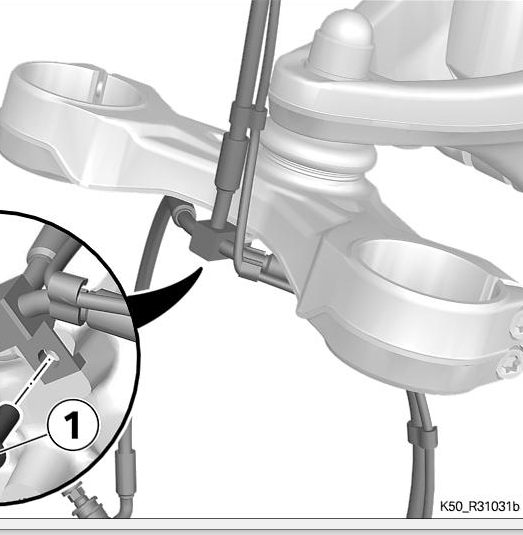 1

K50_R31031b