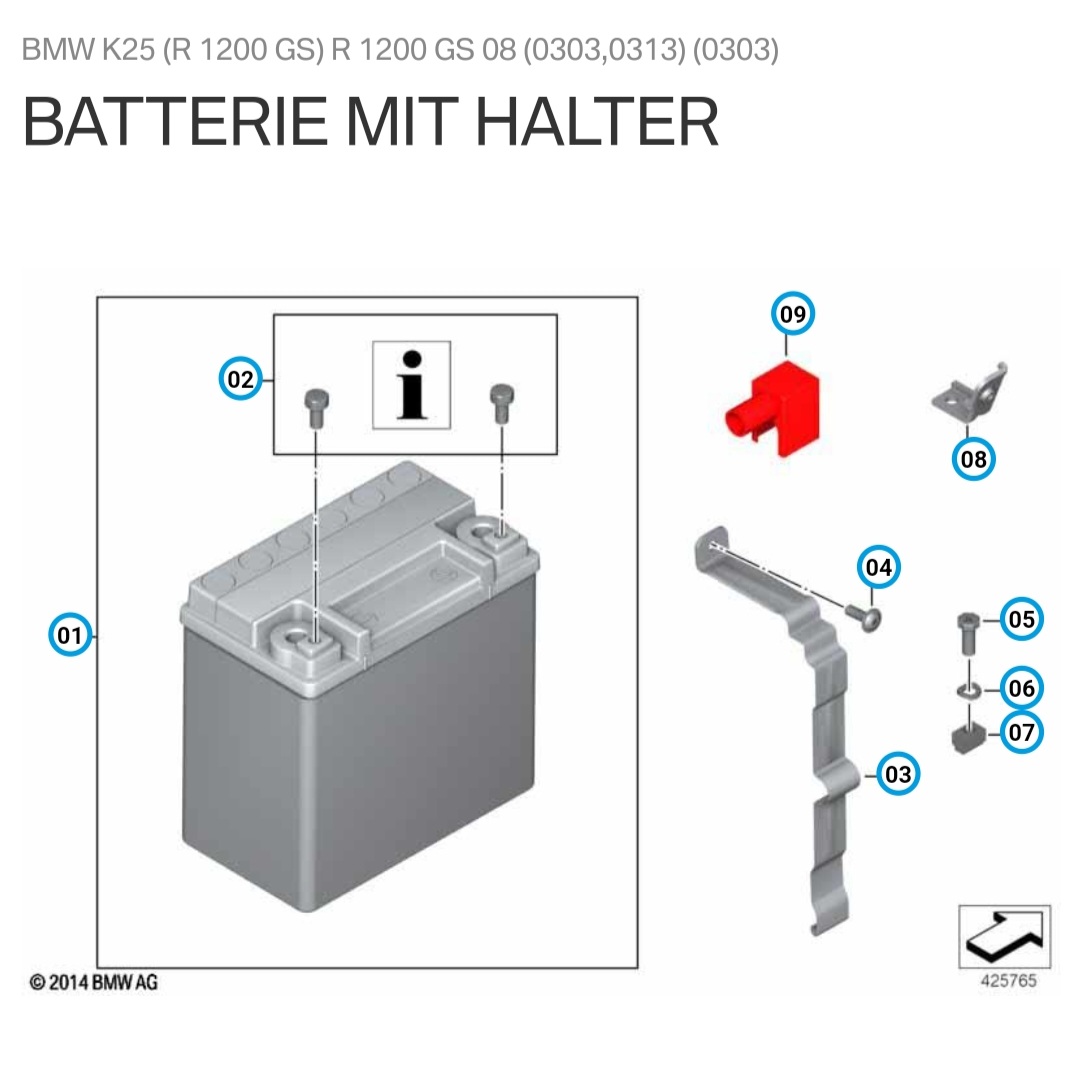 BMW K25 (R 1200 GS) R 1200 GS 08 (0303,0313) (0303)

BATTERIE MIT HALTER

09

02

i

08

04

01

05

06

07

03

© 2014 BMW AG

425765