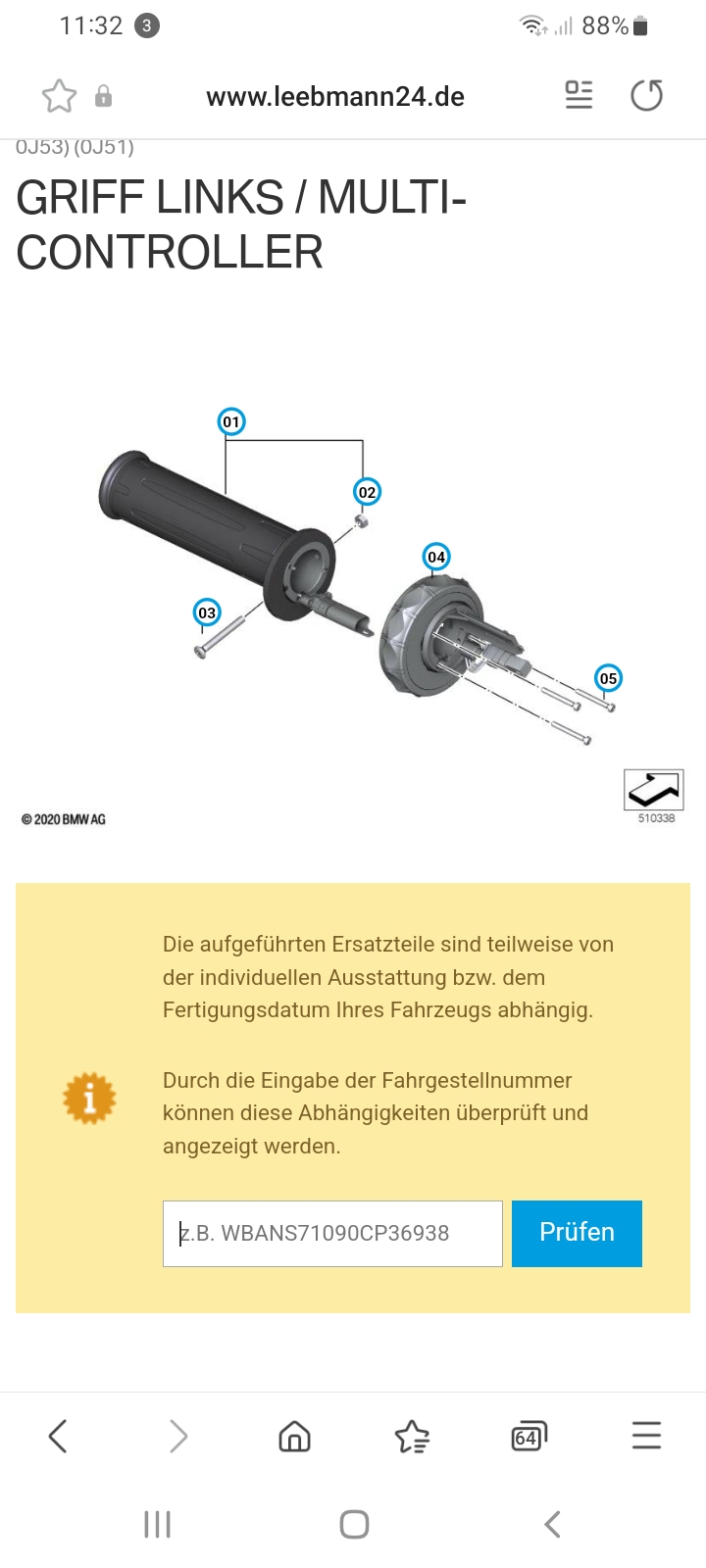 11:32 3

88%

www.leebmann24.de

0J53) (0J51)

GRIFF LINKS / MULTI-CONTROLLER

01

02

03

04

05

© 2020 BMW AG

510338

Die aufgeführten Ersatzteile sind teilweise von der individuellen Ausstattung bzw. dem Fertigungsdatum Ihres Fahrzeugs abhängig.

Durch die Eingabe der Fahrgestellnummer können diese Abhängigkeiten überprüft und angezeigt werden.

z.B. WBANS71090CP36938

Prüfen

64