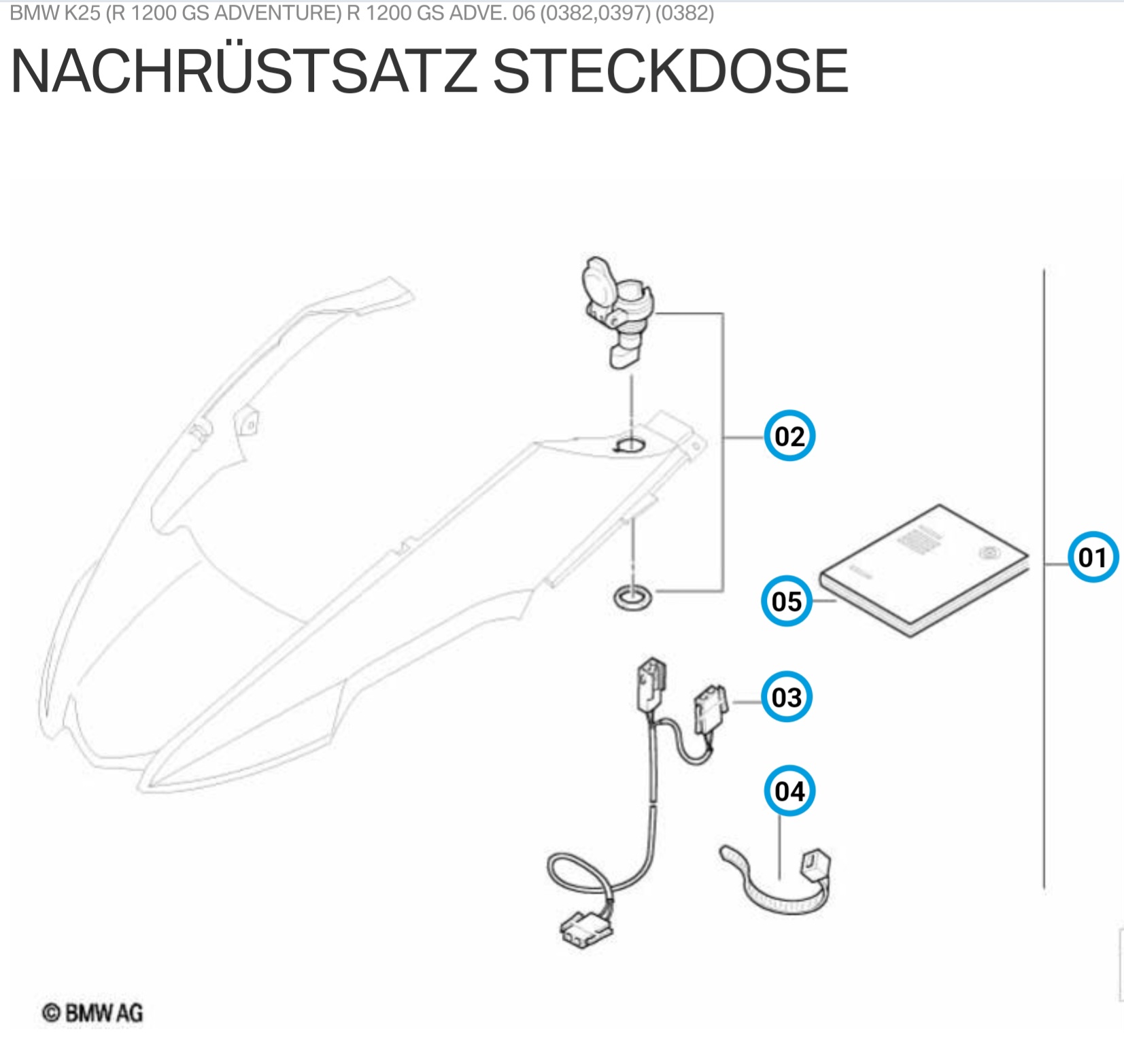 BMW K25 (R 1200 GS ADVENTURE) R 1200 GS ADVE. 06 (0382,0397) (0382)

NACHRÜSTSATZ STECKDOSE

02

01

05

03

04

© BMW AG