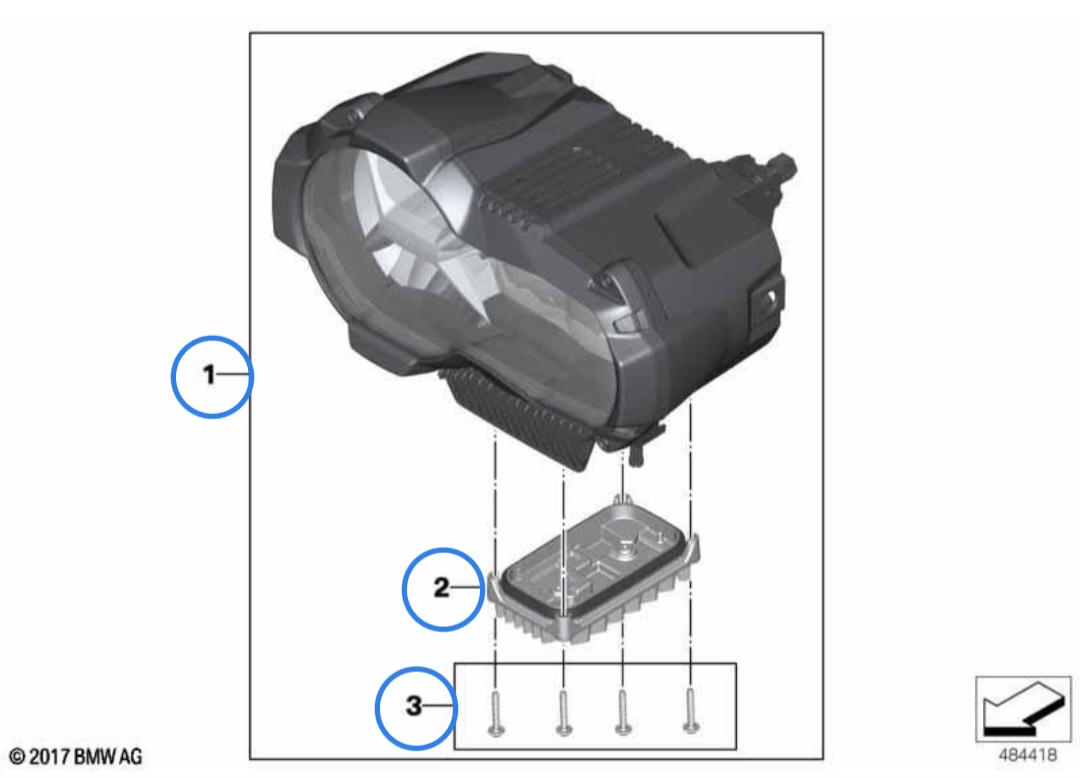 1
2
3
© 2017 BMW AG
484418