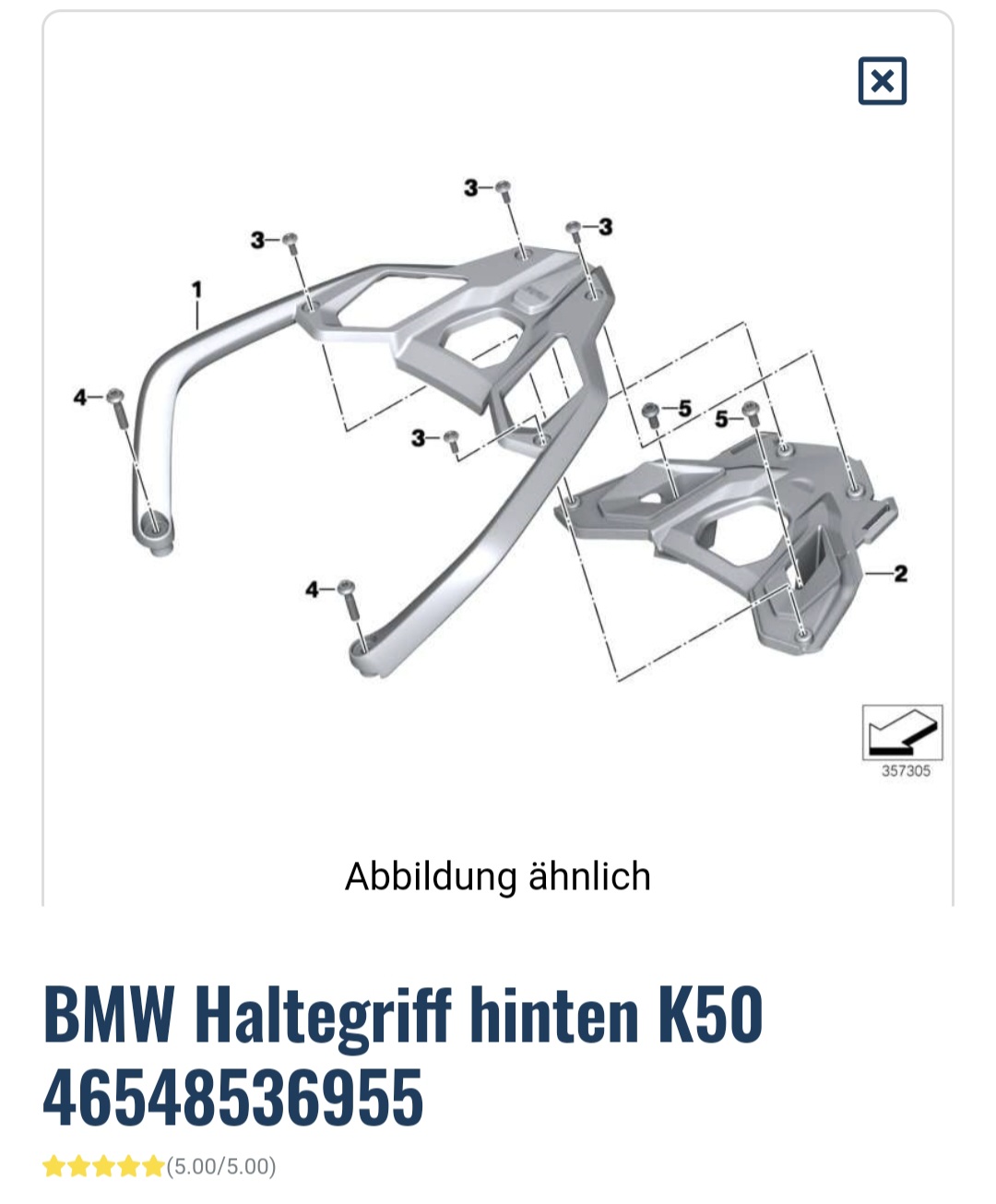 3
3
3
1
4
3
5
5
4
2
357305

Abbildung ähnlich

BMW Haltegriff hinten K50 46548536955

(5.00/5.00)