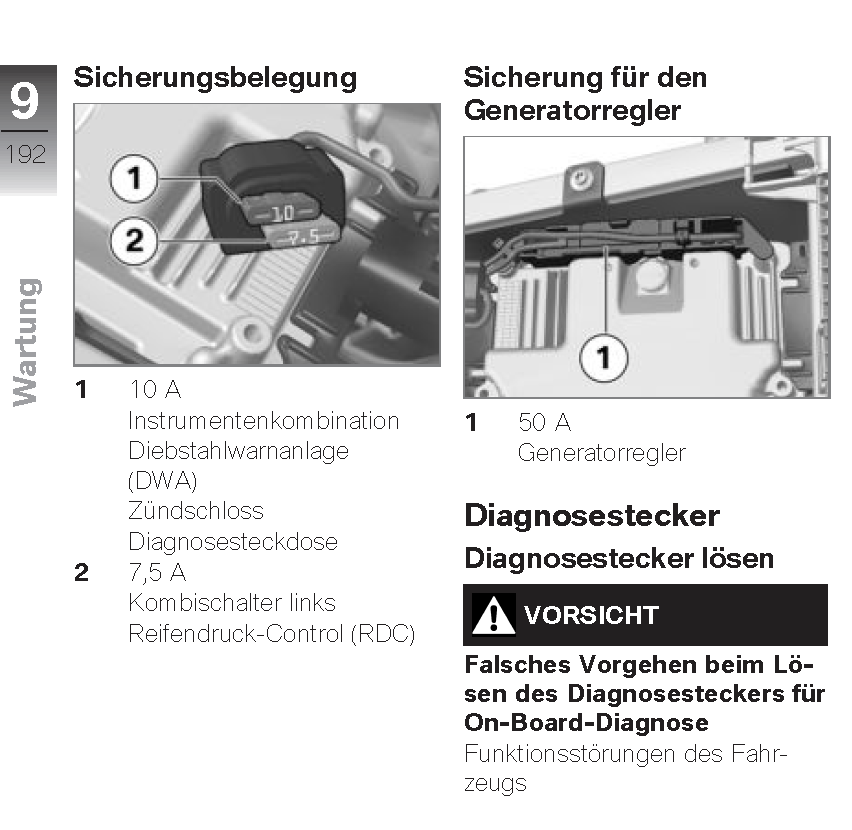 9
192
Wartung

Sicherungsbelegung

1
2
10
7.5

1 10 A
Instrumentenkombination
Diebstahlwarnanlage (DWA)
Zündschloss
Diagnosesteckdose
2 7,5 A
Kombischalter links
Reifendruck-Control (RDC)

Sicherung für den Generatorregler

1

1 50 A
Generatorregler

Diagnosestecker

Diagnosestecker lösen

VORSICHT

Falsches Vorgehen beim Lösen des Diagnosesteckers für On-Board-Diagnose
Funktionsstörungen des Fahrzeugs