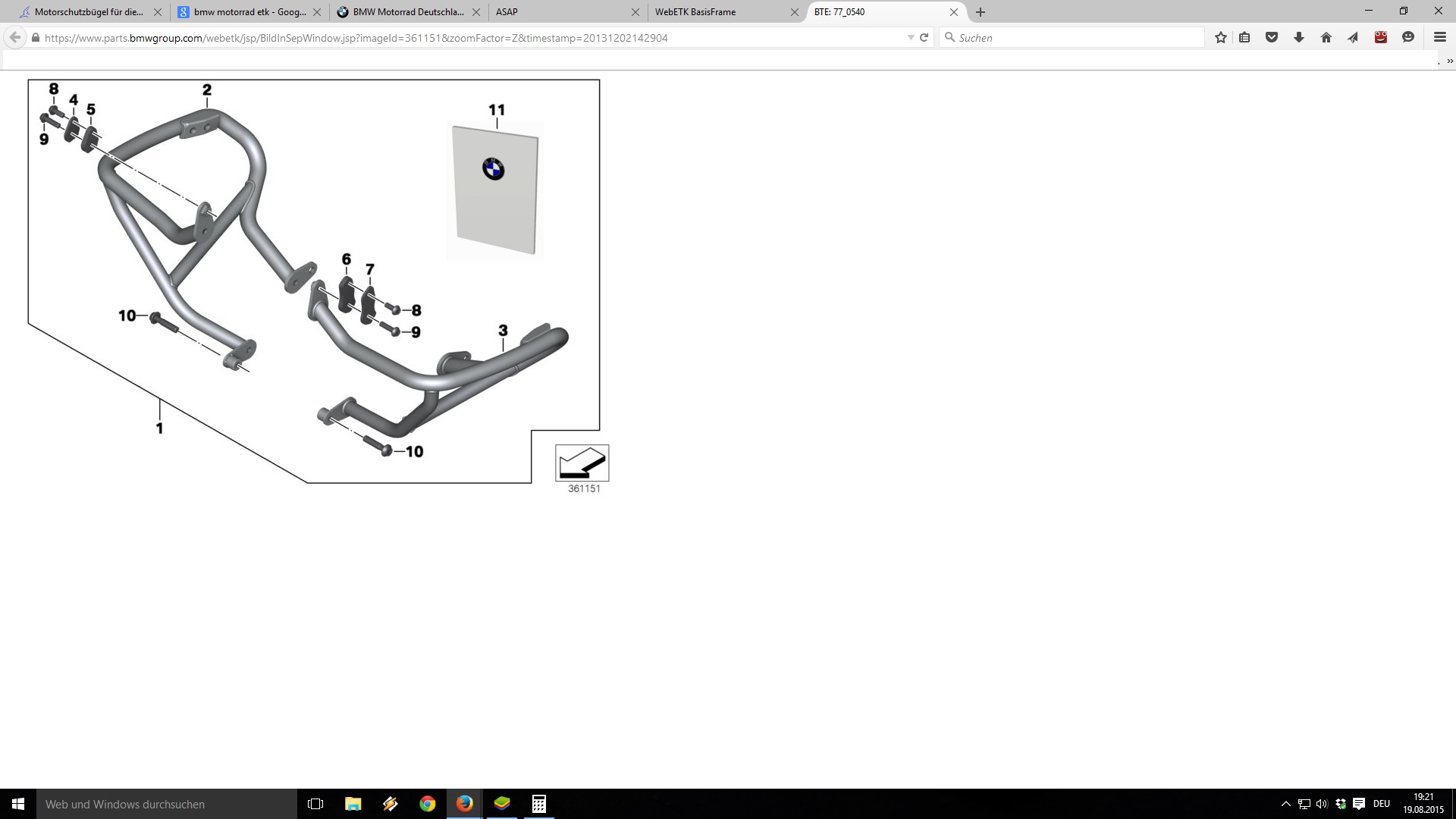 Motorschutzbügel für die... bmw motorrad etk - Goog... BMW Motorrad Deutschla... ASAP WebETK BasisFrame BTE: 77_0540

https://www.parts.bmwgroup.com/webetk/jsp/BildInSepWindow.jsp?imageId=361151&zoomFactor=Z&timestamp=20131202142904

Suchen

8
4
5
2
9
11
6
7
8
9
10
3
1
10

361151

Web und Windows durchsuchen

DEU
19:21
19.08.2015