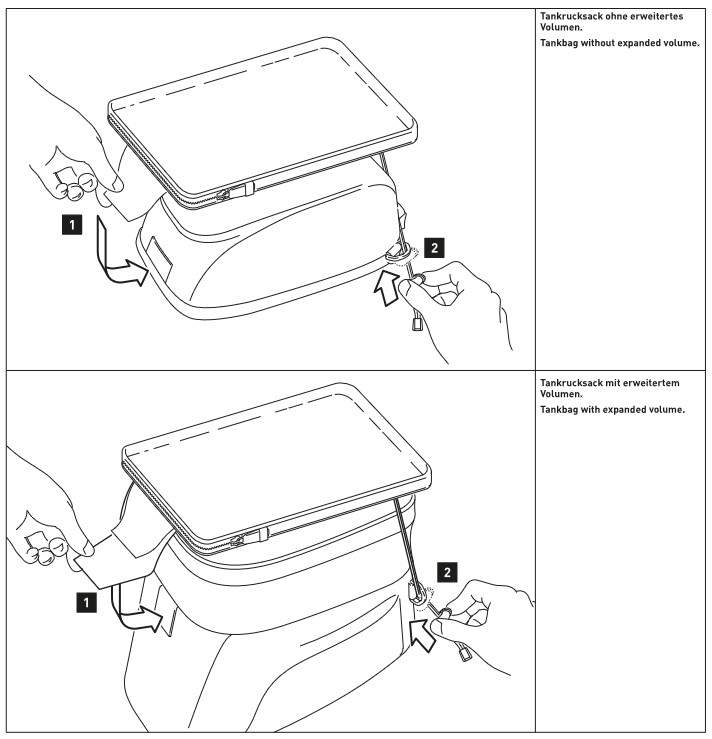 1

2

Tankrucksack ohne erweitertes Volumen.

Tankbag without expanded volume.

1

2

Tankrucksack mit erweitertem Volumen.

Tankbag with expanded volume.