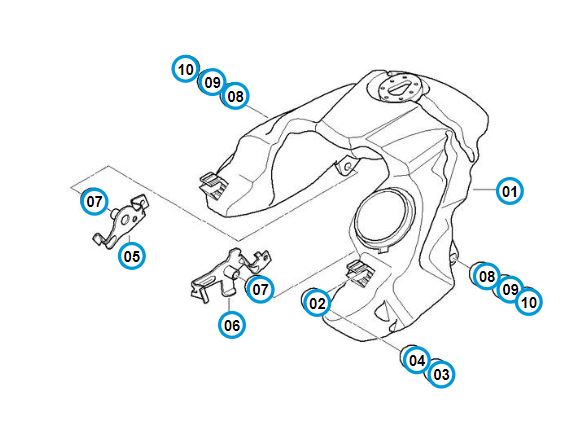 10
09
08
01
07
05
07
06
02
08
09
10
04
03