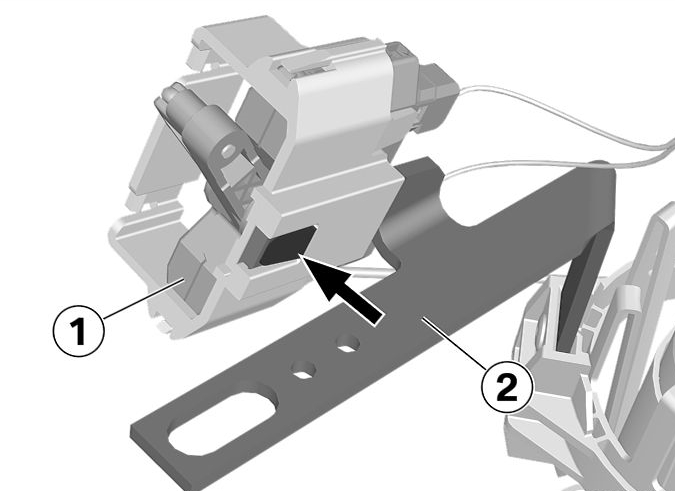 1

2