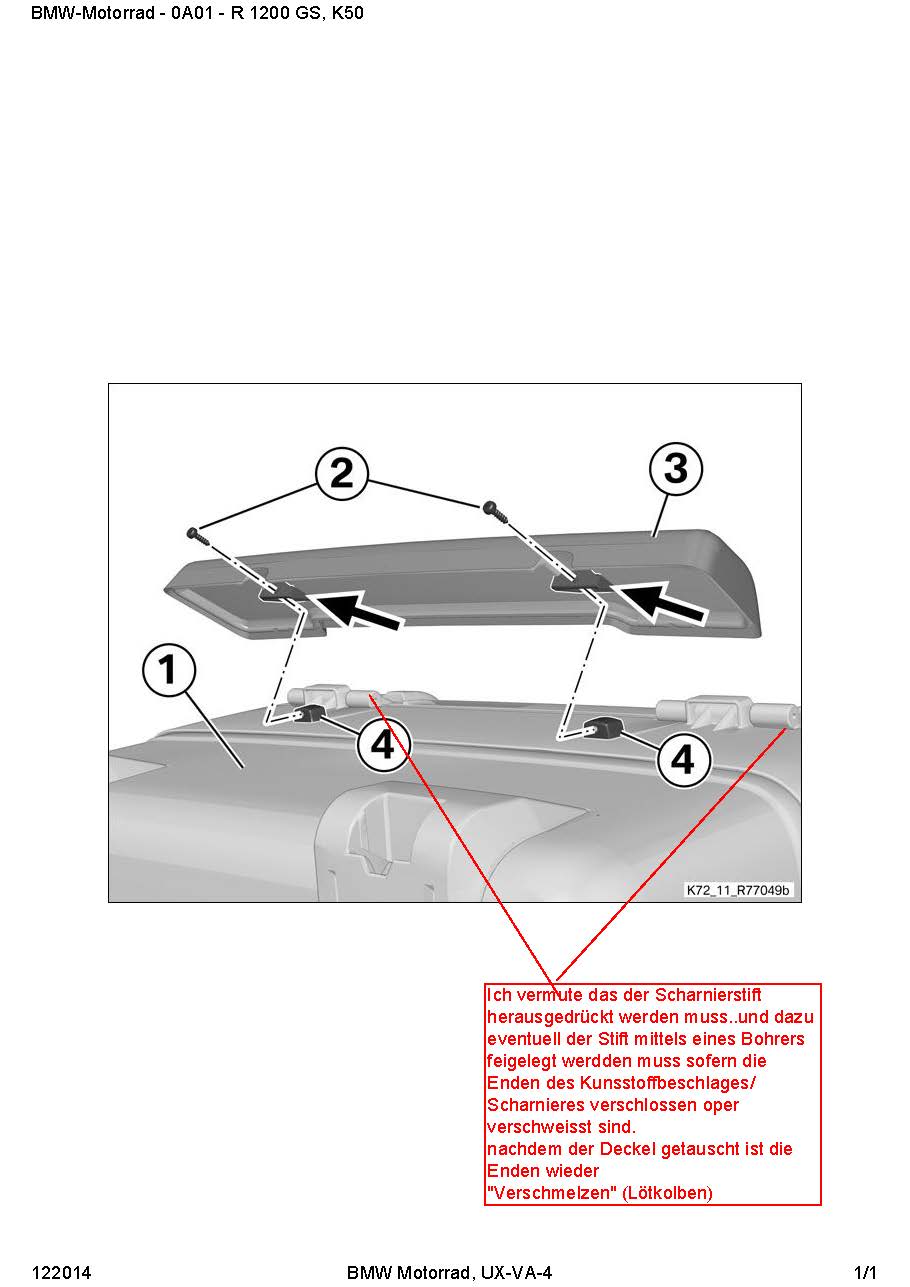 BMW-Motorrad - 0A01 - R 1200 GS, K50

2

3

1

4

4

K72_11_R77049b

Ich vermute das der Scharnierstift herausgedrückt werden muss..und dazu eventuell der Stift mittels eines Bohrers feigelegt werdden muss sofern die Enden des Kunsstoffbeschlages/ Scharnieres verschlossen oper verschweisst sind.
nachdem der Deckel getauscht ist die Enden wieder
"Verschmelzen" (Lötkolben)

122014

BMW Motorrad, UX-VA-4

1/1