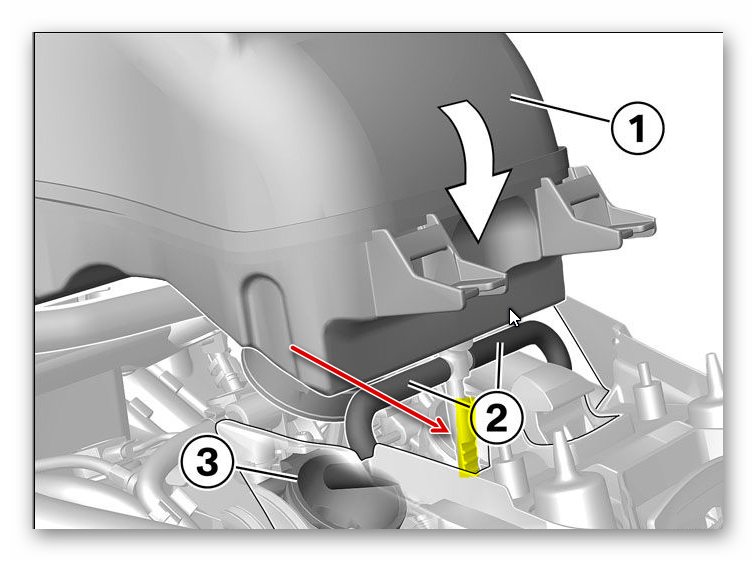 1
2
3