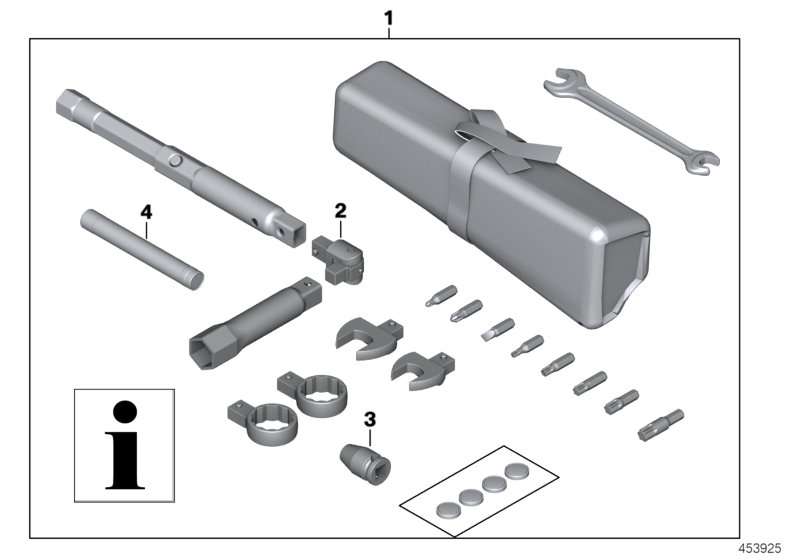 1

4

2

3

i

453925