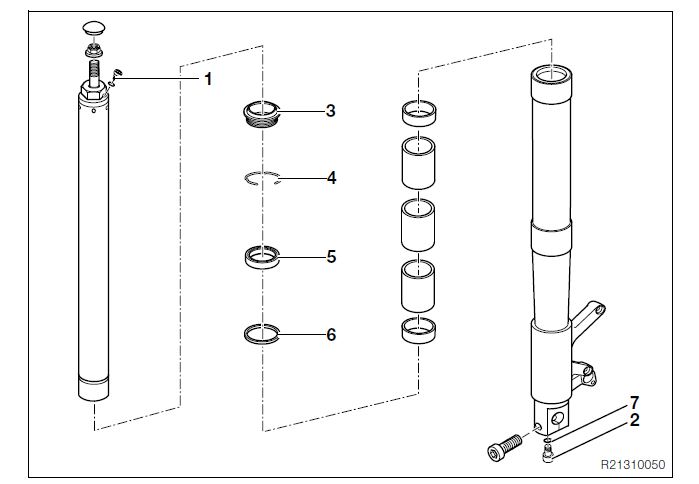 1
3
4
5
6
7
2
R21310050