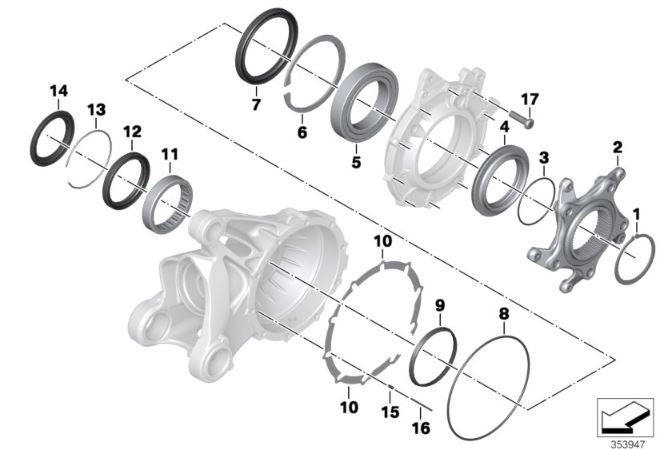 14
13
12
11
7
6
5
17
4
3
2
1
10
9
8
10
15
16
353947