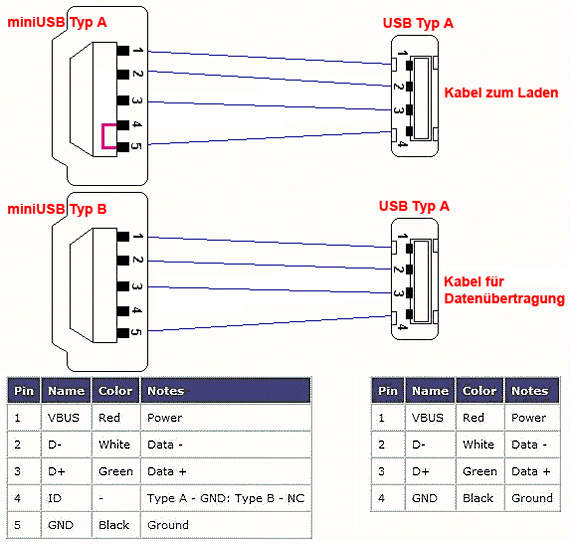 miniUSB Typ A

1
2
3
4
5

USB Typ A

1
2
3
4

Kabel zum Laden

miniUSB Typ B

1
2
3
4
5

USB Typ A

1
2
3
4

Kabel für Datenübertragung

| Pin | Name | Color | Notes |
|---|---|---|---|
| 1 | VBUS | Red | Power |
| 2 | D- | White | Data - |
| 3 | D+ | Green | Data + |
| 4 | ID | - | Type A - GND: Type B - NC |
| 5 | GND | Black | Ground |

| Pin | Name | Color | Notes |
|---|---|---|---|
| 1 | VBUS | Red | Power |
| 2 | D- | White | Data - |
| 3 | D+ | Green | Data + |
| 4 | GND | Black | Ground |