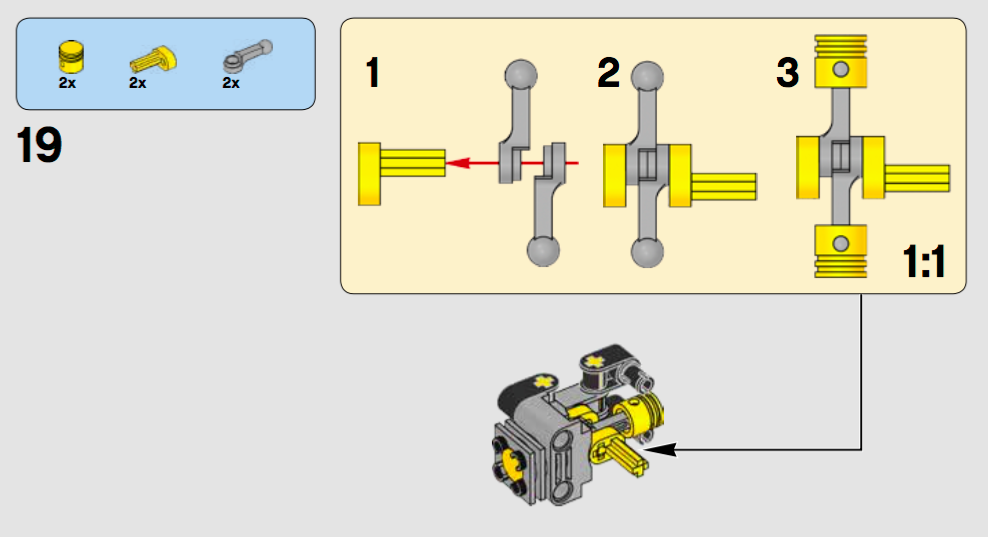 2x 2x 2x

19

1 2 3

1:1