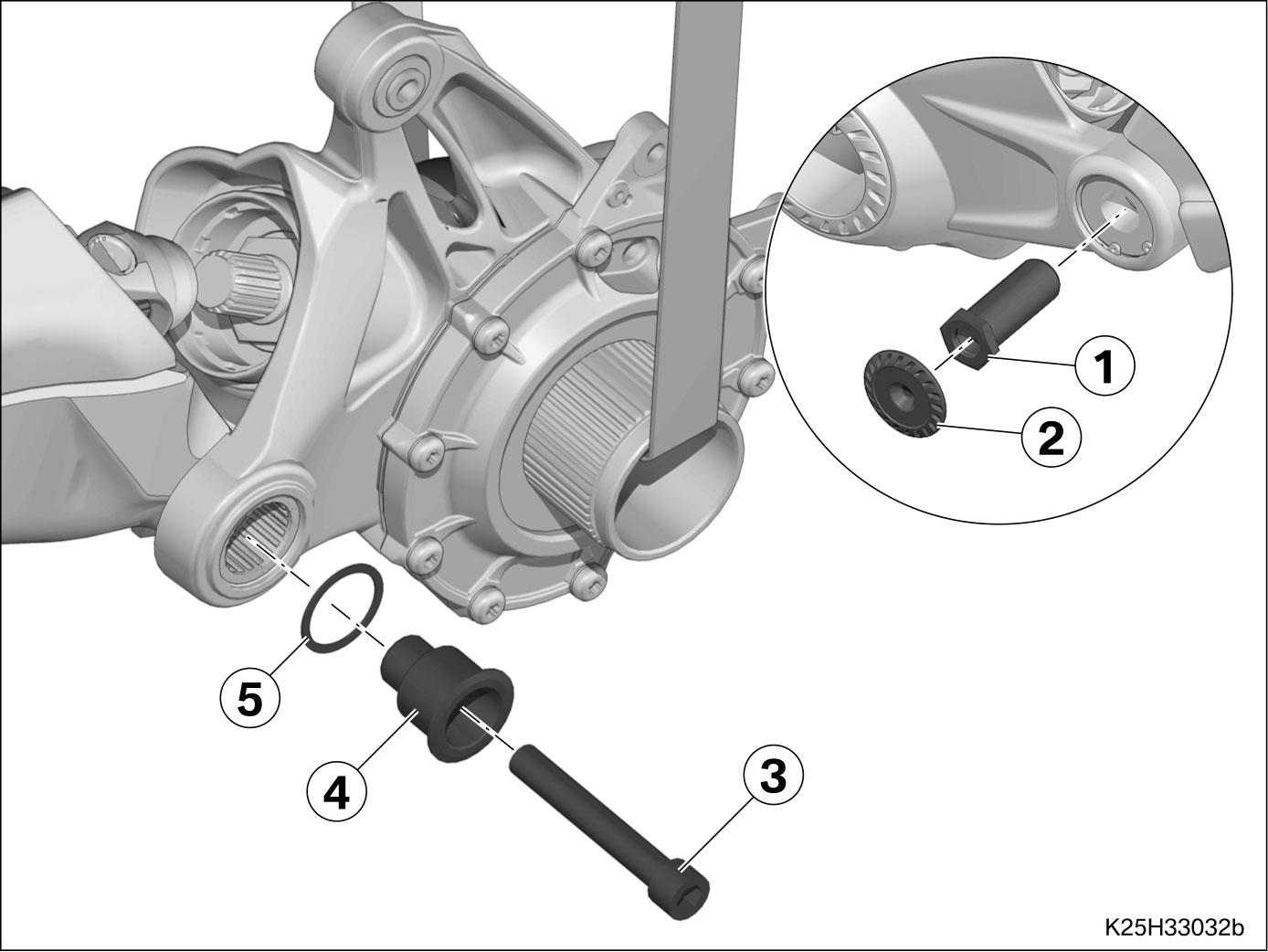 1
2
5
4
3
K25H33032b