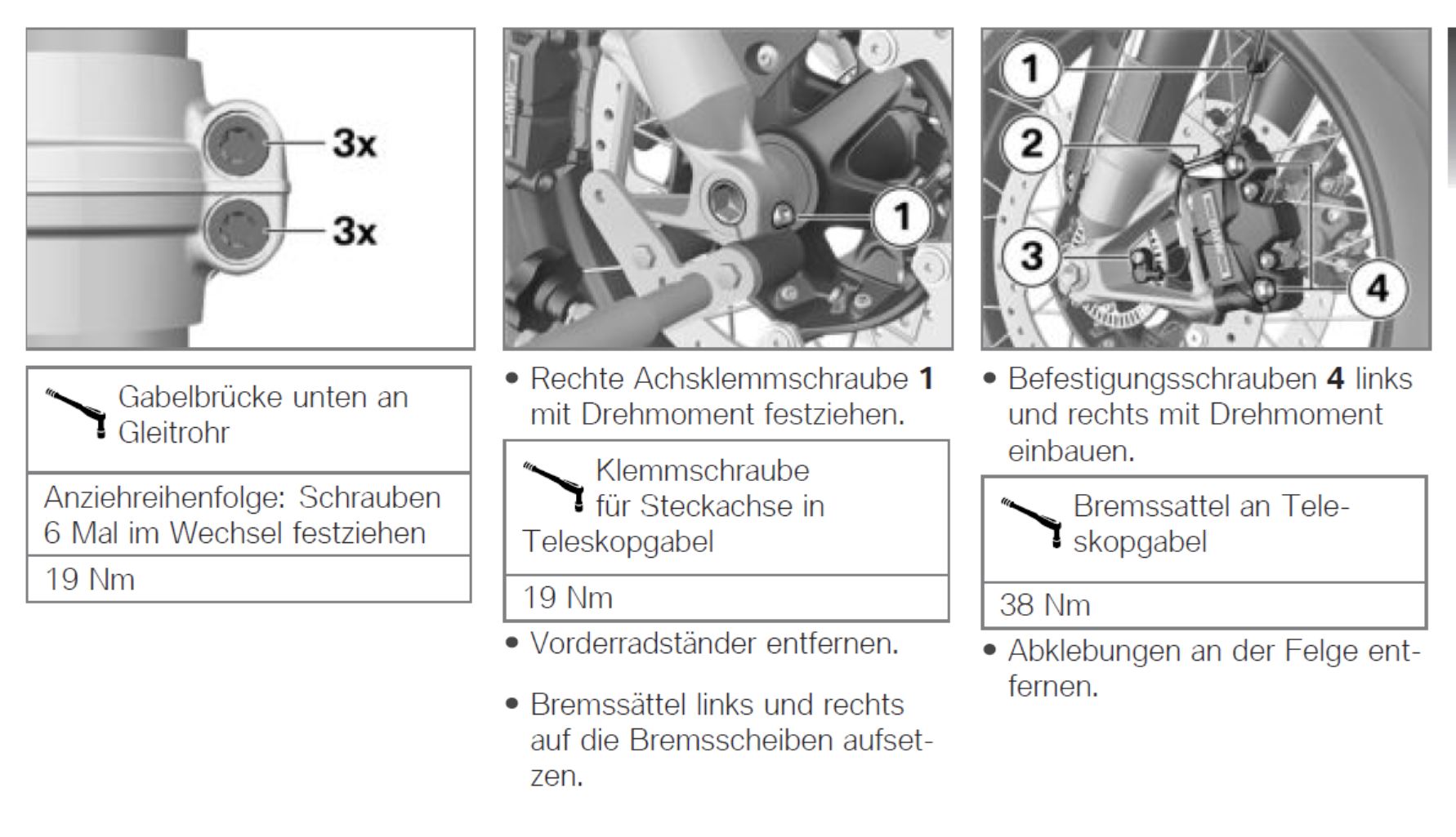 3x
3x

| Gabelbrücke unten an Gleitrohr |
|---|
| Anziehreihenfolge: Schrauben 6 Mal im Wechsel festziehen |
| 19 Nm |

1

• Rechte Achsklemmschraube **1** mit Drehmoment festziehen.

| Klemmschraube für Steckachse in Teleskopgabel |
|---|
| 19 Nm |

• Vorderradständer entfernen.

• Bremssättel links und rechts auf die Bremsscheiben aufsetzen.

1
2
3
4

• Befestigungsschrauben **4** links und rechts mit Drehmoment einbauen.

| Bremssattel an Teleskopgabel |
|---|
| 38 Nm |

• Abklebungen an der Felge entfernen.