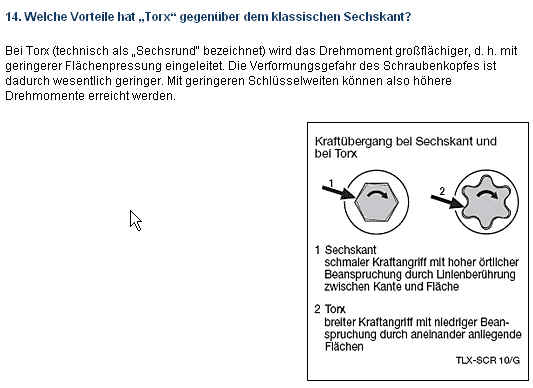 14. Welche Vorteile hat „Torx“ gegenüber dem klassischen Sechskant?

Bei Torx (technisch als „Sechsrund" bezeichnet) wird das Drehmoment großflächiger, d. h. mit geringerer Flächenpressung eingeleitet. Die Verformungsgefahr des Schraubenkopfes ist dadurch wesentlich geringer. Mit geringeren Schlüsselweiten können also höhere Drehmomente erreicht werden.

Kraftübergang bei Sechskant und bei Torx

1

2

1 Sechskant
schmaler Kraftangriff mit hoher örtlicher Beanspruchung durch Linienberührung zwischen Kante und Fläche

2 Torx
breiter Kraftangriff mit niedriger Beanspruchung durch aneinander anliegende Flächen

TLX-SCR 10/G