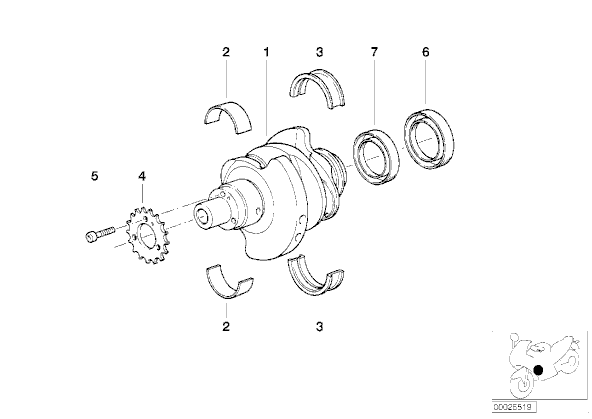 2
1
3
7
6
5
4
2
3
00025519