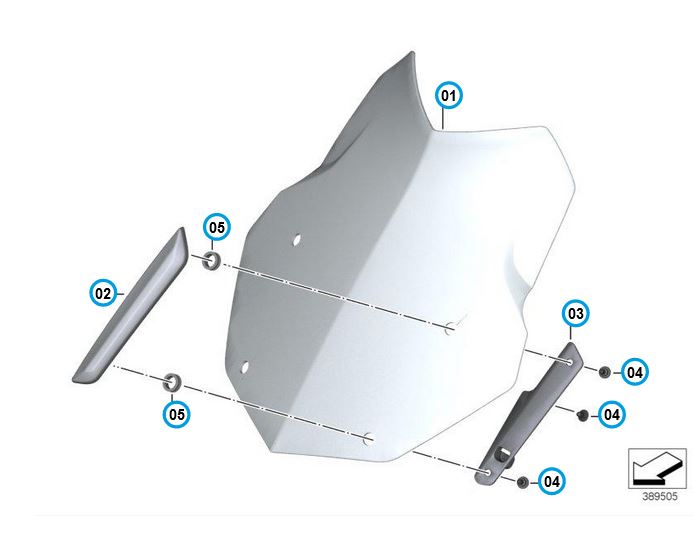 01
05
02
03
04
04
05
04
389505