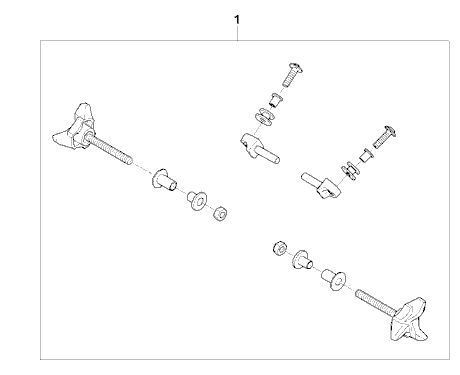 1